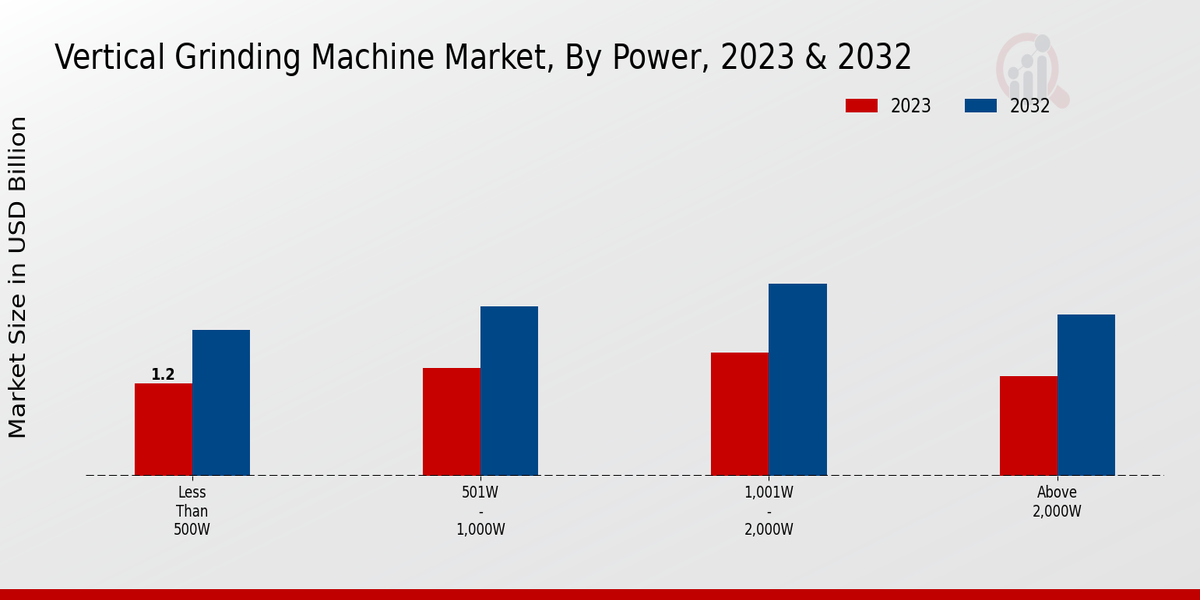 Vertical Grinding Machine Market, By Power, 2023 & 2032

2023 2032

Market Size in USD Billion

1.2

Less Than 500W

501W - 1,000W

1,001W - 2,000W

Above 2,000W