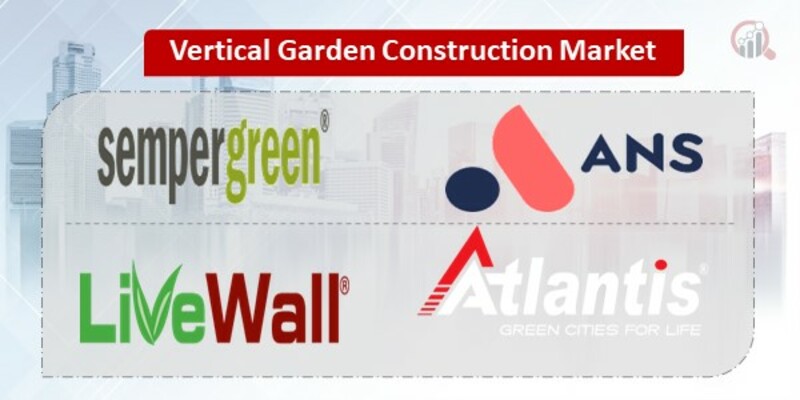 Vertical Garden Construction Market

sempergreen®

ANS

LiveWall®

Atlantis®
GREEN CITIES FOR LIFE