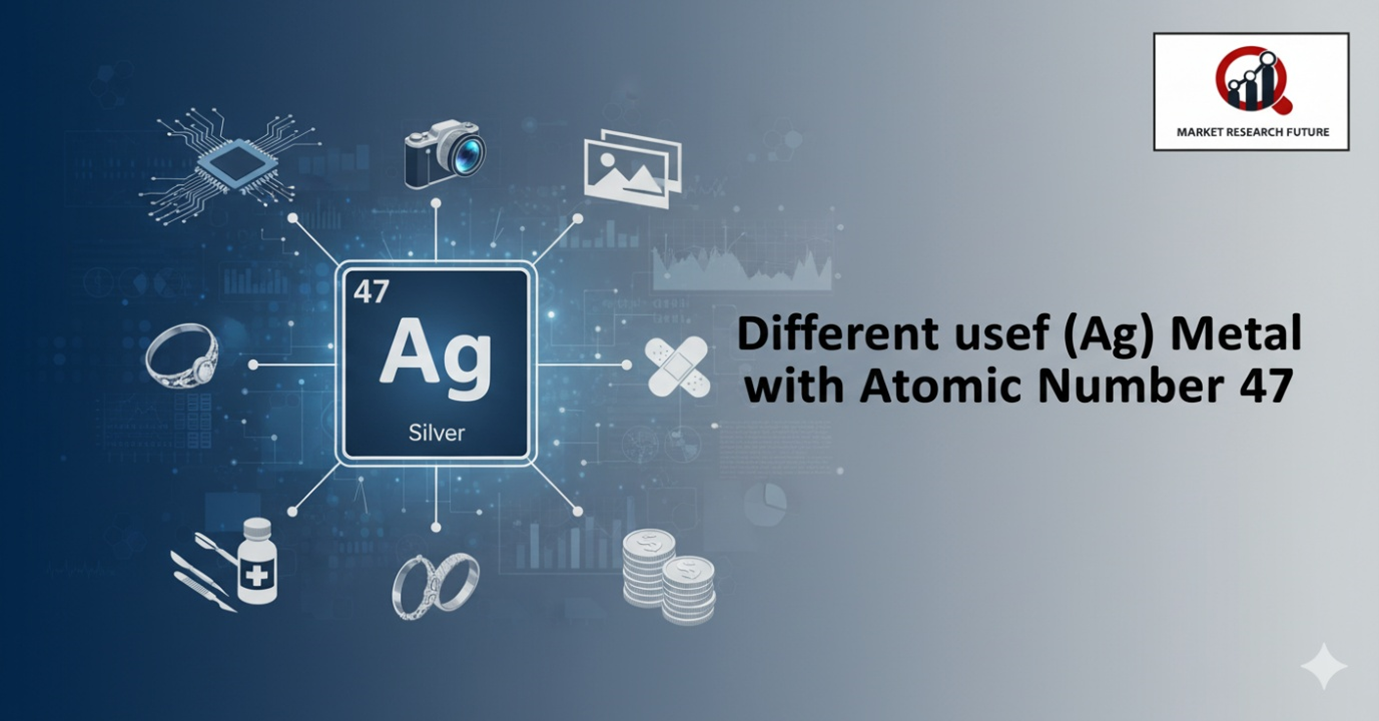 MARKET RESEARCH FUTURE

47
Ag
Silver

Different usef (Ag) Metal with Atomic Number 47