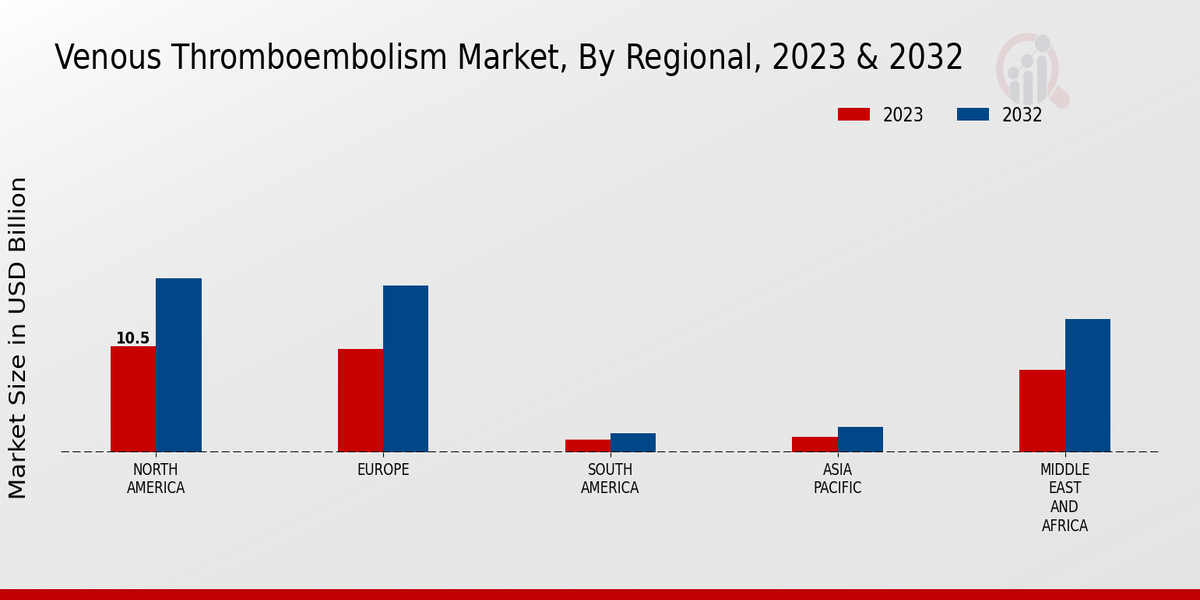 Venous Thromboembolism Market, By Regional, 2023 & 2032

2023
2032

Market Size in USD Billion

10.5

NORTH AMERICA
EUROPE
SOUTH AMERICA
ASIA PACIFIC
MIDDLE EAST AND AFRICA