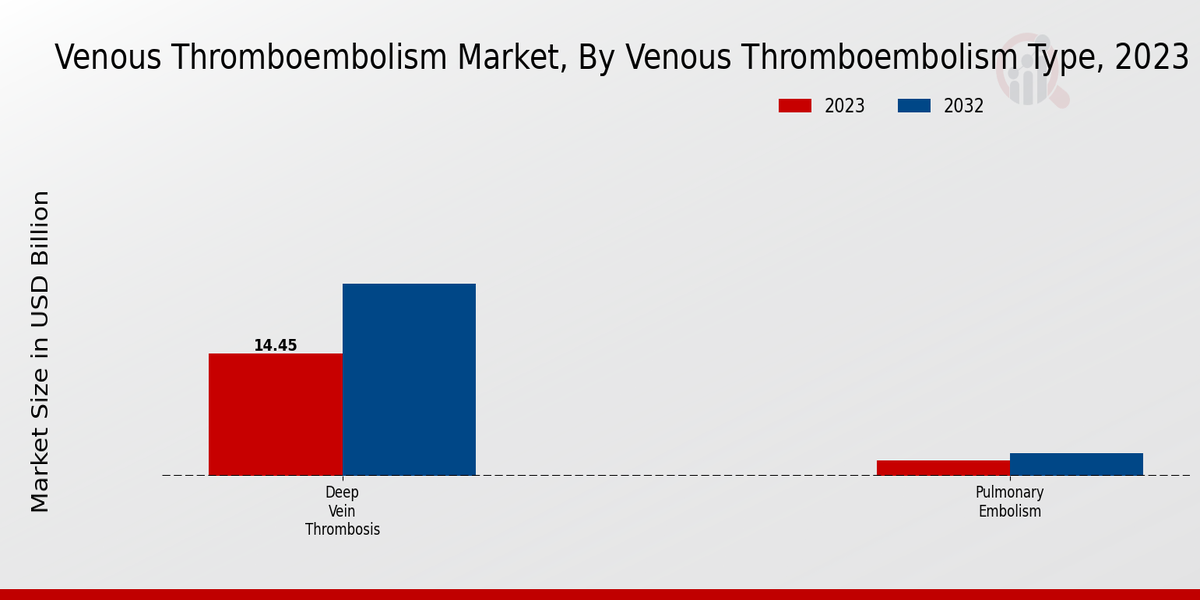 Venous Thromboembolism Market, By Venous Thromboembolism Type, 2023

2023 2032

Market Size in USD Billion

14.45

Deep Vein Thrombosis

Pulmonary Embolism