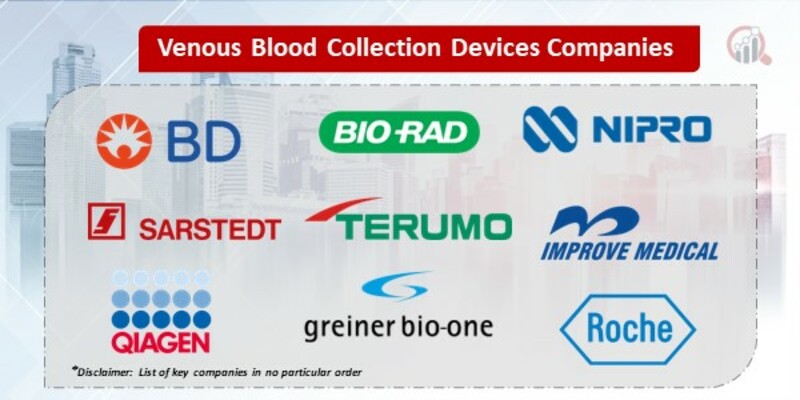 Venous Blood Collection Devices Companies

BD

BIO-RAD

NIPRO

SARSTEDT

TERUMO

IMPROVE MEDICAL

QIAGEN

greiner bio-one

Roche

*Disclaimer: List of key companies in no particular order