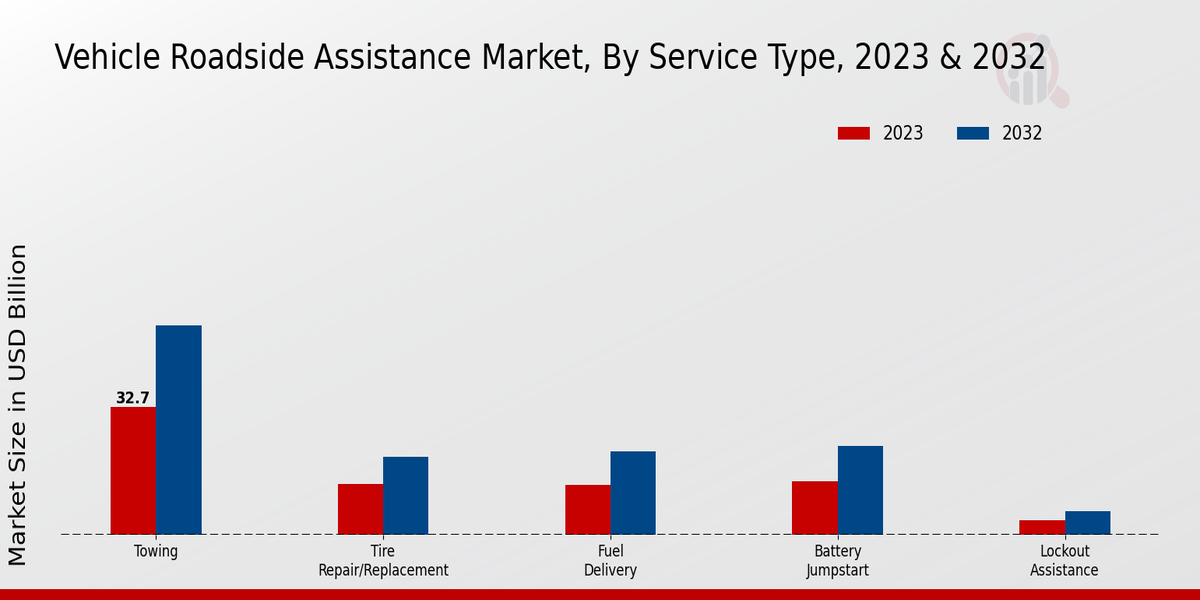 Vehicle Roadside Assistance Market, By Service Type, 2023 & 2032

2023
2032

Market Size in USD Billion

32.7

Towing
Tire Repair/Replacement
Fuel Delivery
Battery Jumpstart
Lockout Assistance