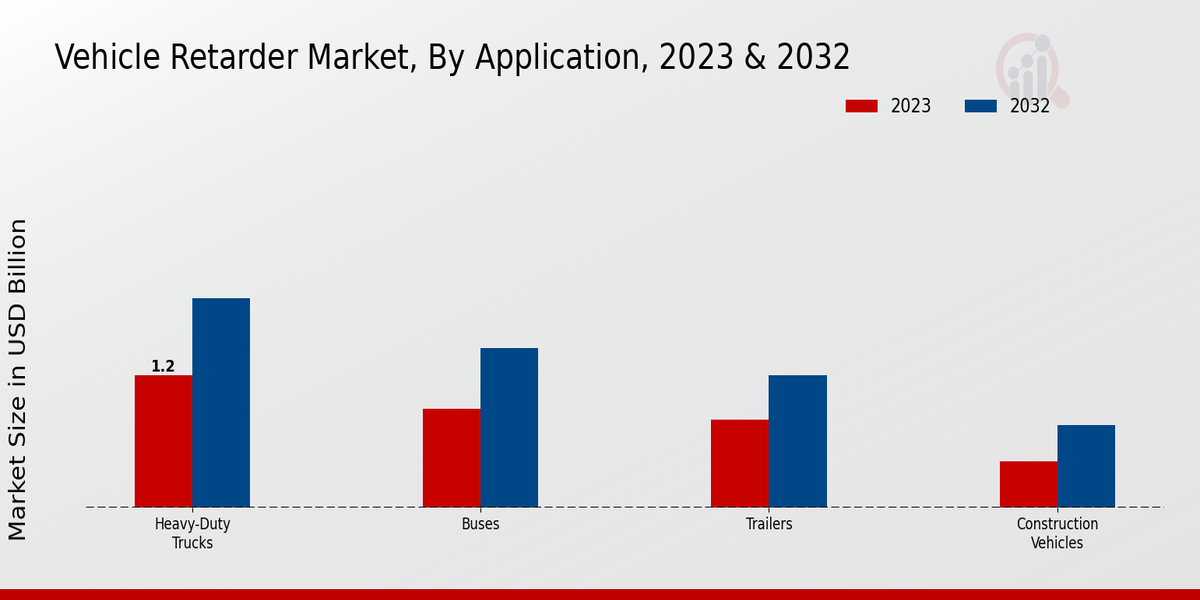 Vehicle Retarder Market, By Application, 2023 & 2032

2023
2032

Market Size in USD Billion

1.2

Heavy-Duty Trucks
Buses
Trailers
Construction Vehicles