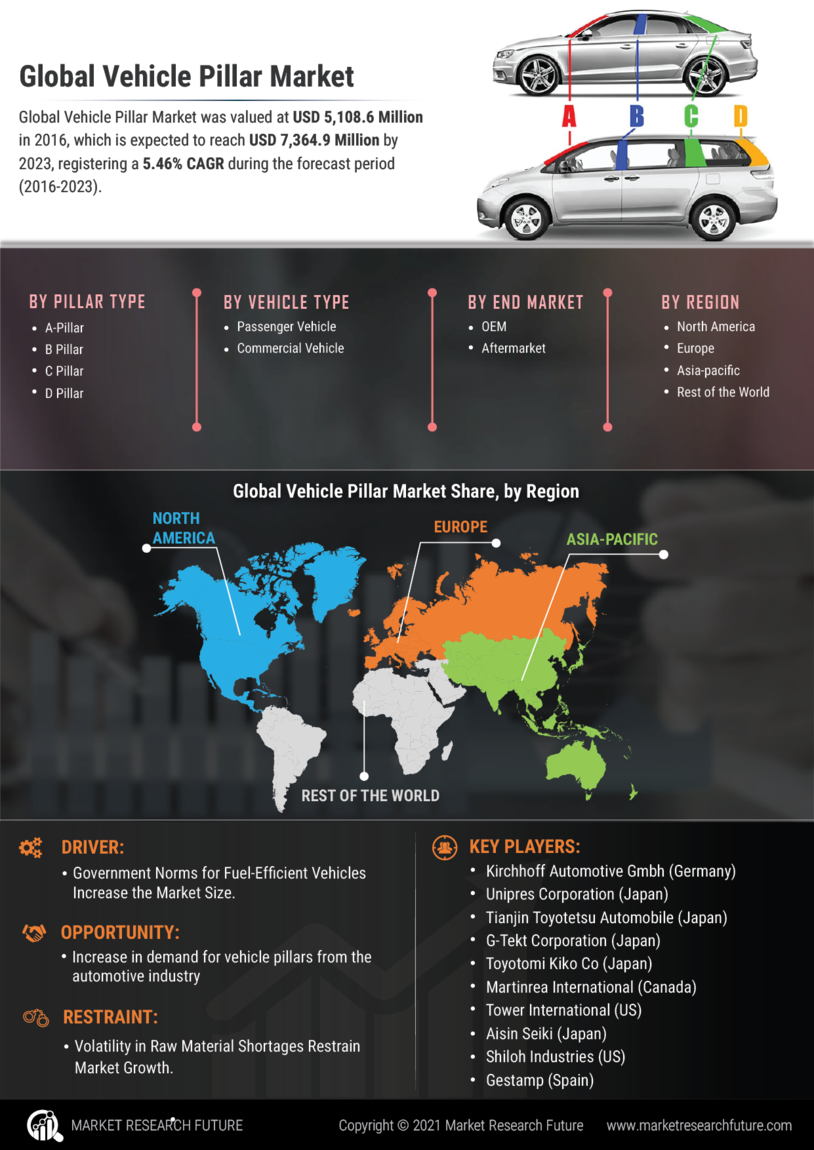 Global Vehicle Pillar Market

Global Vehicle Pillar Market was valued at USD 5,108.6 Million in 2016, which is expected to reach USD 7,364.9 Million by 2023, registering a 5.46% CAGR during the forecast period (2016-2023).

A B C D

BY PILLAR TYPE
• A-Pillar
• B Pillar
• C Pillar
• D Pillar

BY VEHICLE TYPE
• Passenger Vehicle
• Commercial Vehicle

BY END MARKET
• OEM
• Aftermarket

BY REGION
• North America
• Europe
• Asia-pacific
• Rest of the World

Global Vehicle Pillar Market Share, by Region

NORTH AMERICA

EUROPE

ASIA-PACIFIC

REST OF THE WORLD

DRIVER:
• Government Norms for Fuel-Efficient Vehicles Increase the Market Size.

OPPORTUNITY:
• Increase in demand for vehicle pillars from the automotive industry

RESTRAINT:
• Volatility in Raw Material Shortages Restrain Market Growth.

KEY PLAYERS:
• Kirchhoff Automotive Gmbh (Germany)
• Unipres Corporation (Japan)
• Tianjin Toyotetsu Automobile (Japan)
• G-Tekt Corporation (Japan)
• Toyotomi Kiko Co (Japan)
• Martinrea International (Canada)
• Tower International (US)
• Aisin Seiki (Japan)
• Shiloh Industries (US)
• Gestamp (Spain)

MARKET RESEARCH FUTURE

Copyright © 2021 Market Research Future

www.marketresearchfuture.com