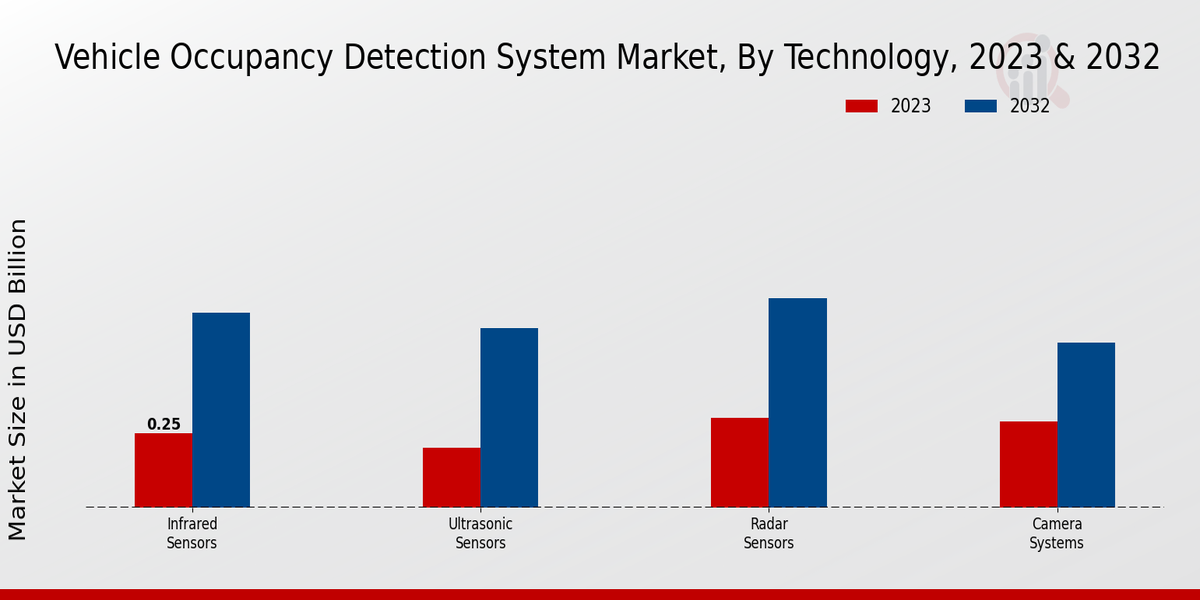 Vehicle Occupancy Detection System Market, By Technology, 2023 & 2032

2023
2032

Market Size in USD Billion

0.25

Infrared Sensors

Ultrasonic Sensors

Radar Sensors

Camera Systems