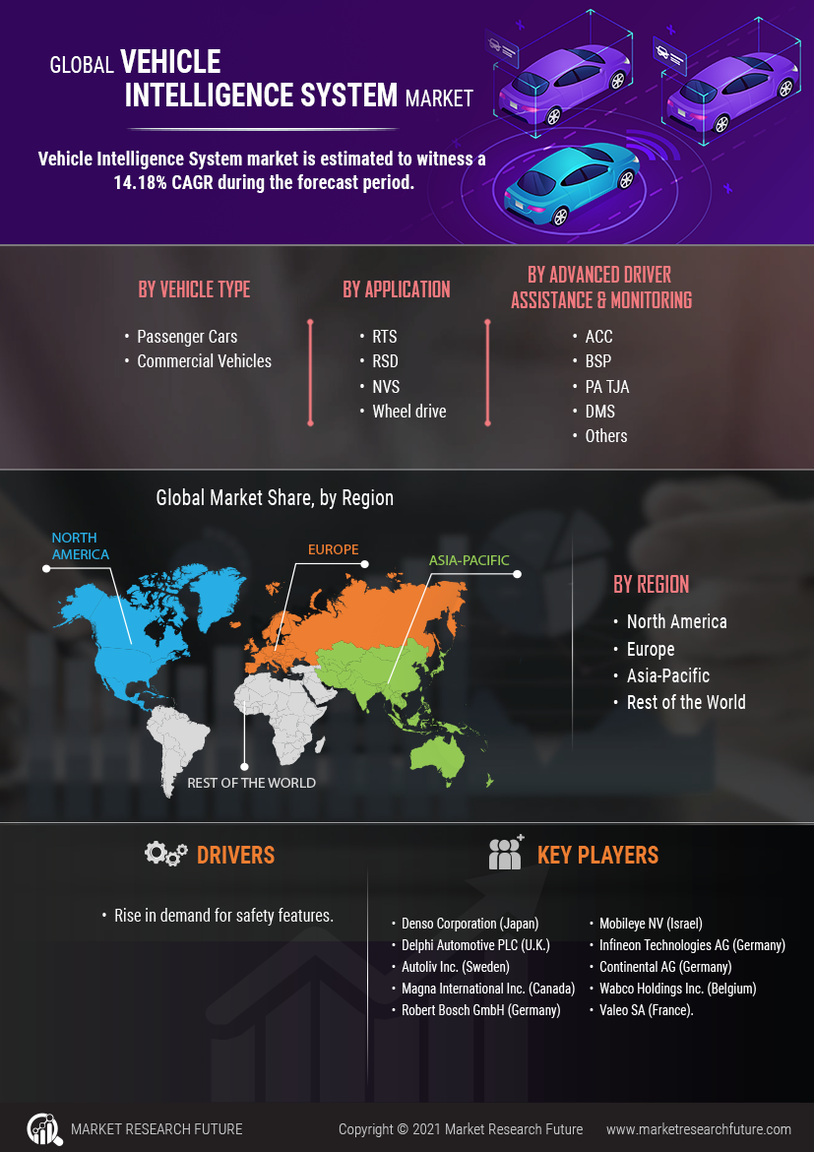 GLOBAL VEHICLE INTELLIGENCE SYSTEM MARKET

Vehicle Intelligence System market is estimated to witness a 14.18% CAGR during the forecast period.

BY VEHICLE TYPE
• Passenger Cars
• Commercial Vehicles

BY APPLICATION
• RTS
• RSD
• NVS
• Wheel drive

BY ADVANCED DRIVER ASSISTANCE & MONITORING
• ACC
• BSP
• PA TJA
• DMS
• Others

Global Market Share, by Region

NORTH AMERICA
EUROPE
ASIA-PACIFIC
REST OF THE WORLD

BY REGION
• North America
• Europe
• Asia-Pacific
• Rest of the World

DRIVERS
• Rise in demand for safety features.

KEY PLAYERS
• Denso Corporation (Japan)
• Delphi Automotive PLC (U.K.)
• Autoliv Inc. (Sweden)
• Magna International Inc. (Canada)
• Robert Bosch GmbH (Germany)
• Mobileye NV (Israel)
• Infineon Technologies AG (Germany)
• Continental AG (Germany)
• Wabco Holdings Inc. (Belgium)
• Valeo SA (France).

MARKET RESEARCH FUTURE
Copyright © 2021 Market Research Future
www.marketresearchfuture.com