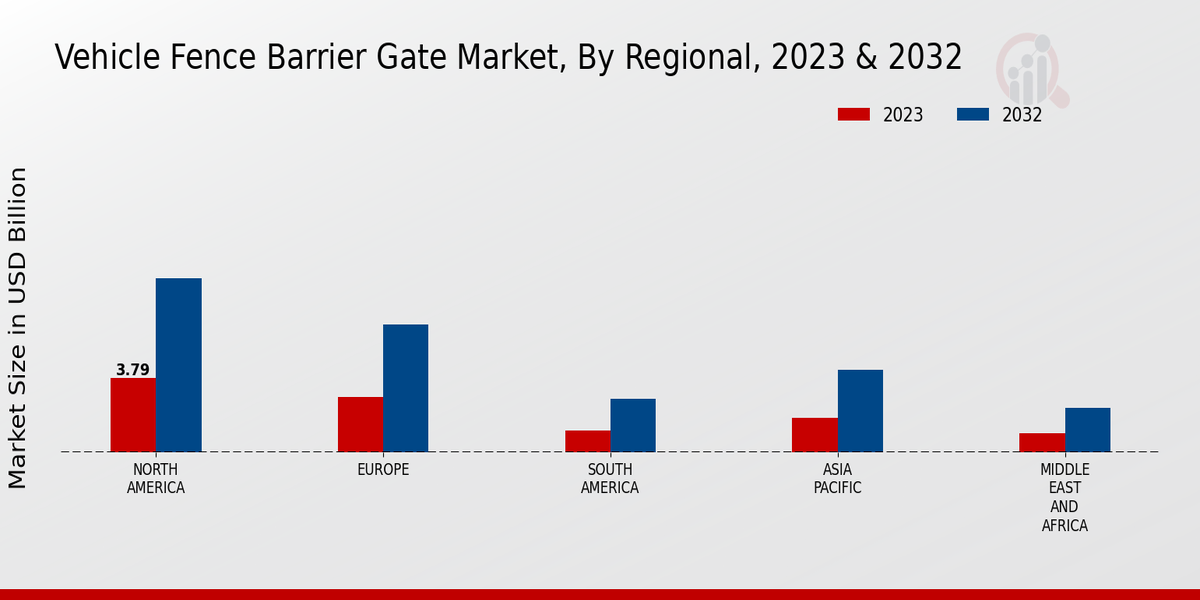 Vehicle Fence Barrier Gate Market, By Regional, 2023 & 2032

2023
2032

Market Size in USD Billion

3.79

NORTH AMERICA
EUROPE
SOUTH AMERICA
ASIA PACIFIC
MIDDLE EAST AND AFRICA