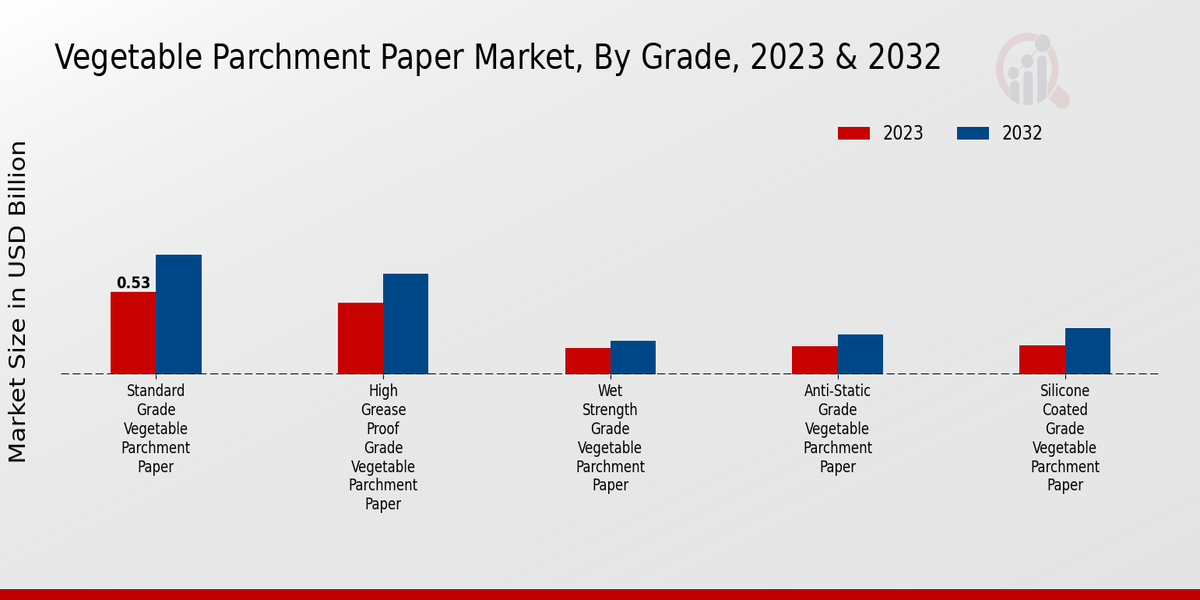 Vegetable Parchment Paper Market, By Grade, 2023 & 2032

2023
2032

Market Size in USD Billion

0.53

Standard Grade Vegetable Parchment Paper

High Grease Proof Grade Vegetable Parchment Paper

Wet Strength Grade Vegetable Parchment Paper

Anti-Static Grade Vegetable Parchment Paper

Silicone Coated Grade Vegetable Parchment Paper