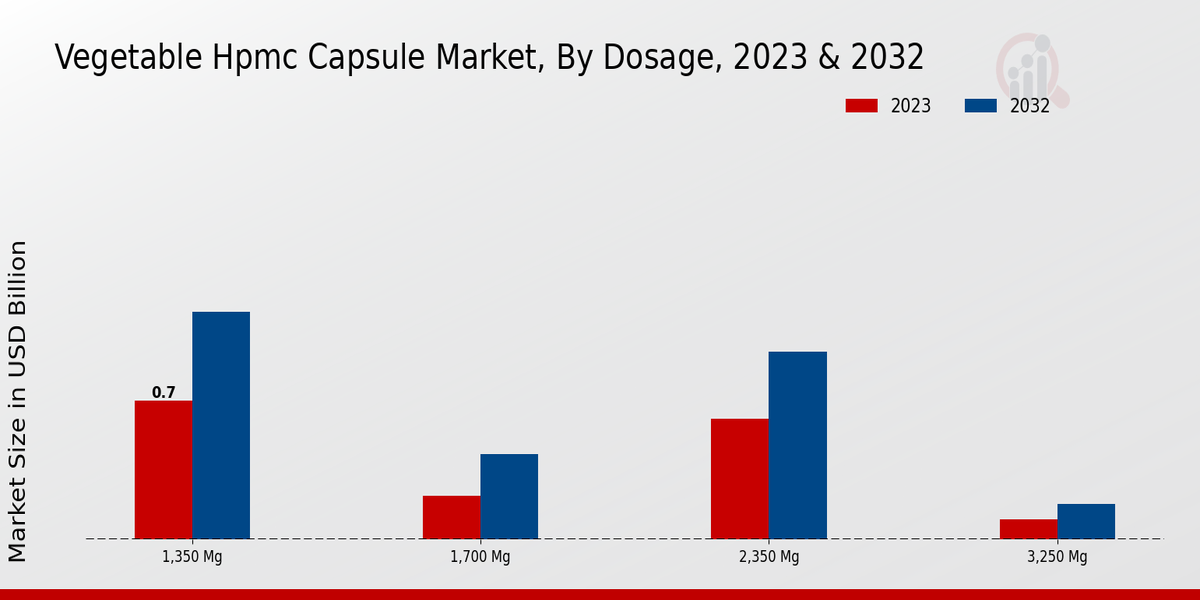 Vegetable Hpmc Capsule Market, By Dosage, 2023 & 2032

2023 2032

Market Size in USD Billion

0.7

1,350 Mg
1,700 Mg
2,350 Mg
3,250 Mg