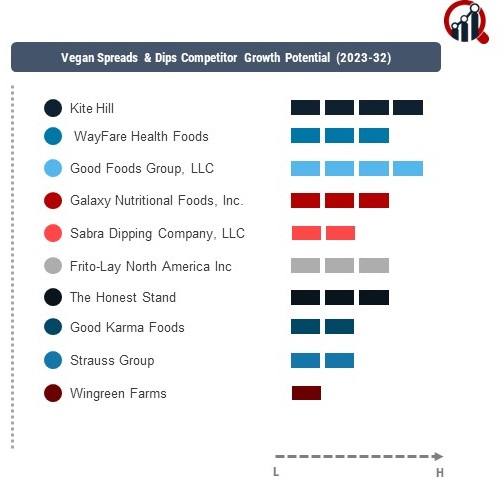 Vegan Spreads & Dips Competitor Growth Potential (2023-32)

Kite Hill

WayFare Health Foods

Good Foods Group, LLC

Galaxy Nutritional Foods, Inc.

Sabra Dipping Company, LLC

Frito-Lay North America Inc

The Honest Stand

Good Karma Foods

Strauss Group

Wingreen Farms

L

H