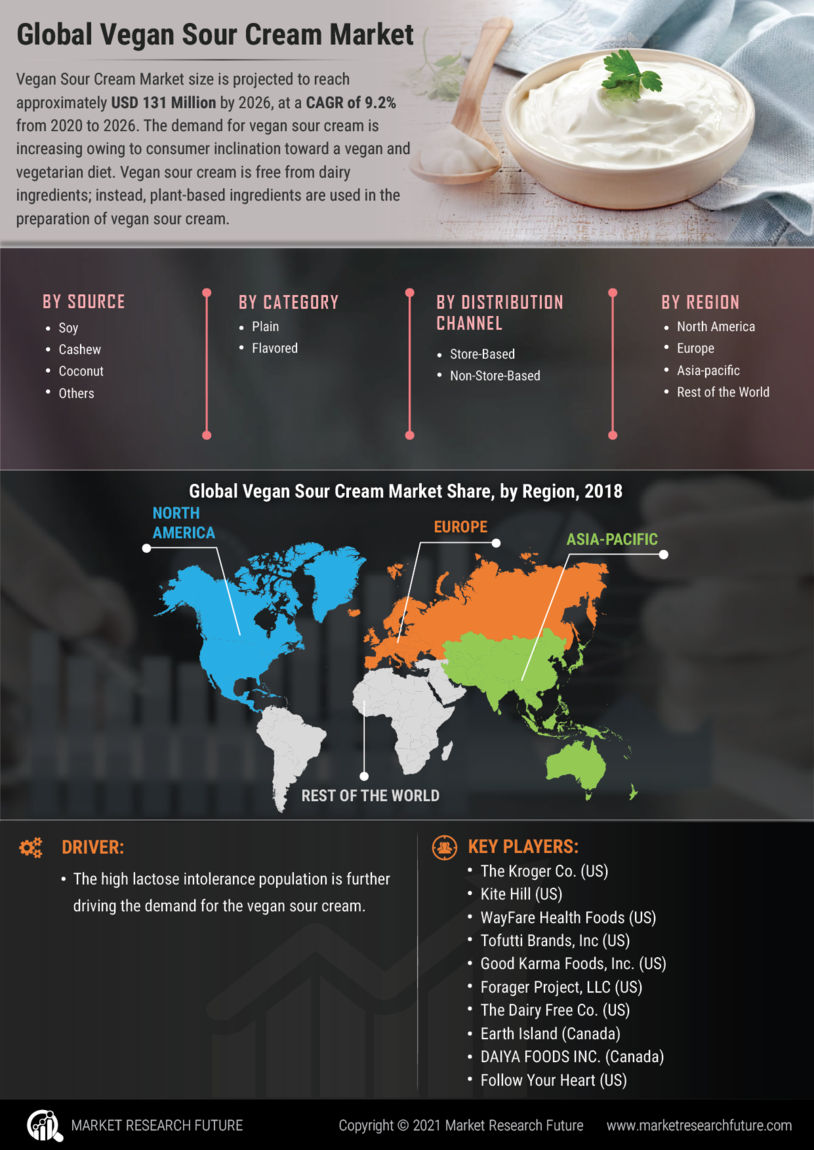 Global Vegan Sour Cream Market

Vegan Sour Cream Market size is projected to reach approximately USD 131 Million by 2026, at a CAGR of 9.2% from 2020 to 2026. The demand for vegan sour cream is increasing owing to consumer inclination toward a vegan and vegetarian diet. Vegan sour cream is free from dairy ingredients; instead, plant-based ingredients are used in the preparation of vegan sour cream.

BY SOURCE
- Soy
- Cashew
- Coconut
- Others

BY CATEGORY
- Plain
- Flavored

BY DISTRIBUTION CHANNEL
- Store-Based
- Non-Store-Based

BY REGION
- North America
- Europe
- Asia-pacific
- Rest of the World

Global Vegan Sour Cream Market Share, by Region, 2018

NORTH AMERICA

EUROPE

ASIA-PACIFIC

REST OF THE WORLD

DRIVER:
- The high lactose intolerance population is further driving the demand for the vegan sour cream.

KEY PLAYERS:
- The Kroger Co. (US)
- Kite Hill (US)
- WayFare Health Foods (US)
- Tofutti Brands, Inc (US)
- Good Karma Foods, Inc. (US)
- Forager Project, LLC (US)
- The Dairy Free Co. (US)
- Earth Island (Canada)
- DAIYA FOODS INC. (Canada)
- Follow Your Heart (US)

MARKET RESEARCH FUTURE

Copyright © 2021 Market Research Future

www.marketresearchfuture.com