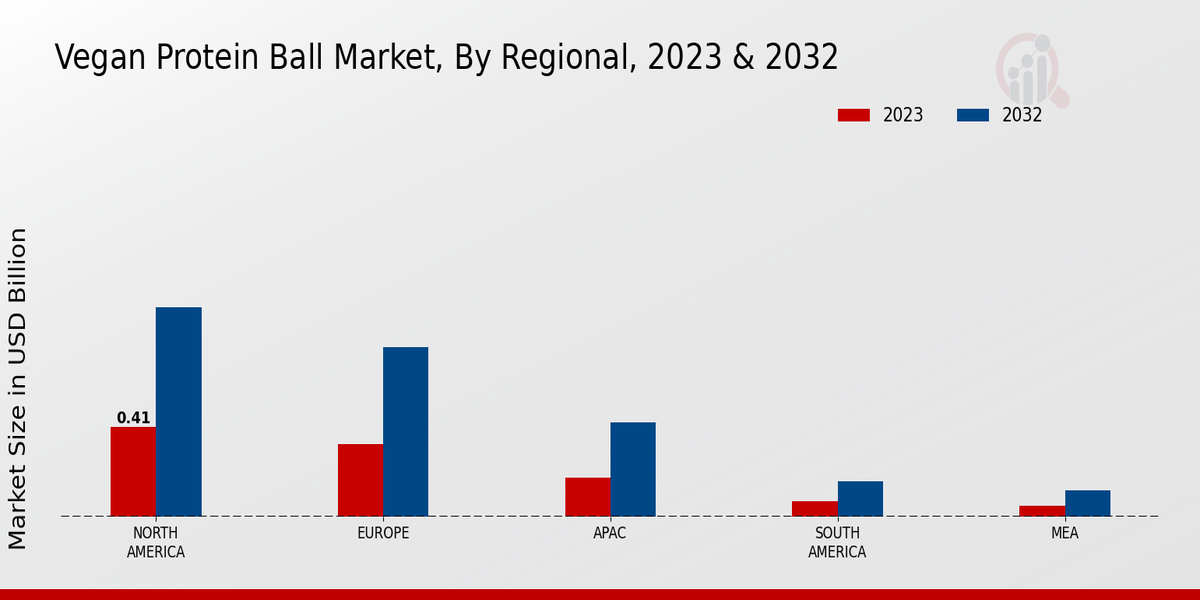 Vegan Protein Ball Market, By Regional, 2023 & 2032

2023
2032

Market Size in USD Billion

0.41

NORTH AMERICA
EUROPE
APAC
SOUTH AMERICA
MEA