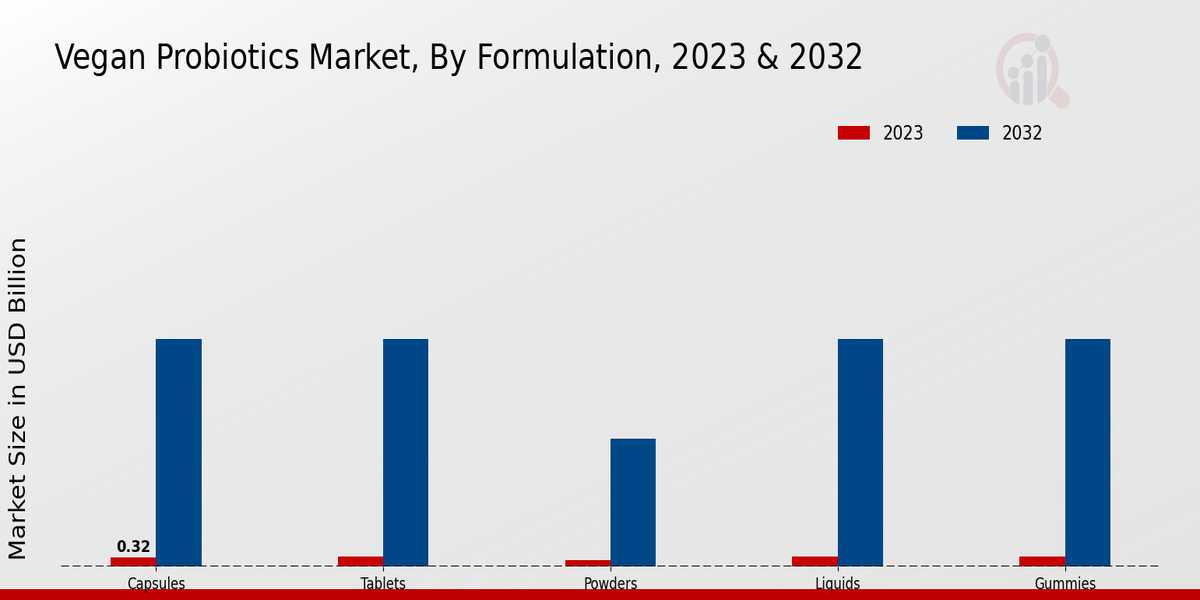 Vegan Probiotics Market, By Formulation, 2023 & 2032

2023
2032

Market Size in USD Billion

0.32

Capsules
Tablets
Powders
Liquids
Gummies