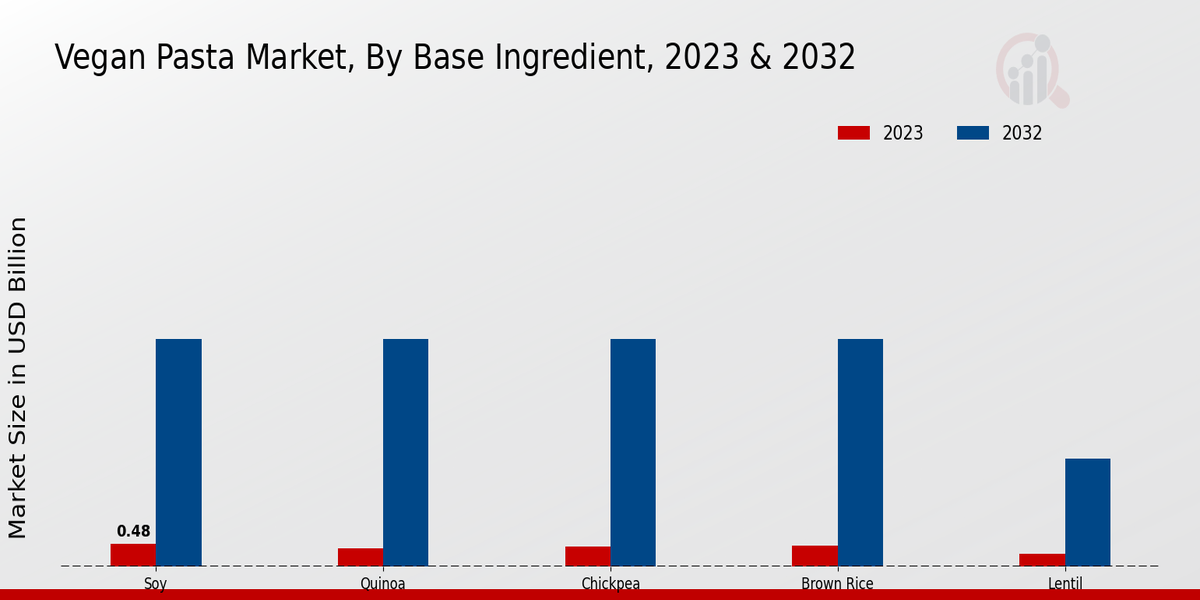 Vegan Pasta Market, By Base Ingredient, 2023 & 2032

2023
2032

Market Size in USD Billion

0.48

Soy
Quinoa
Chickpea
Brown Rice
Lentil