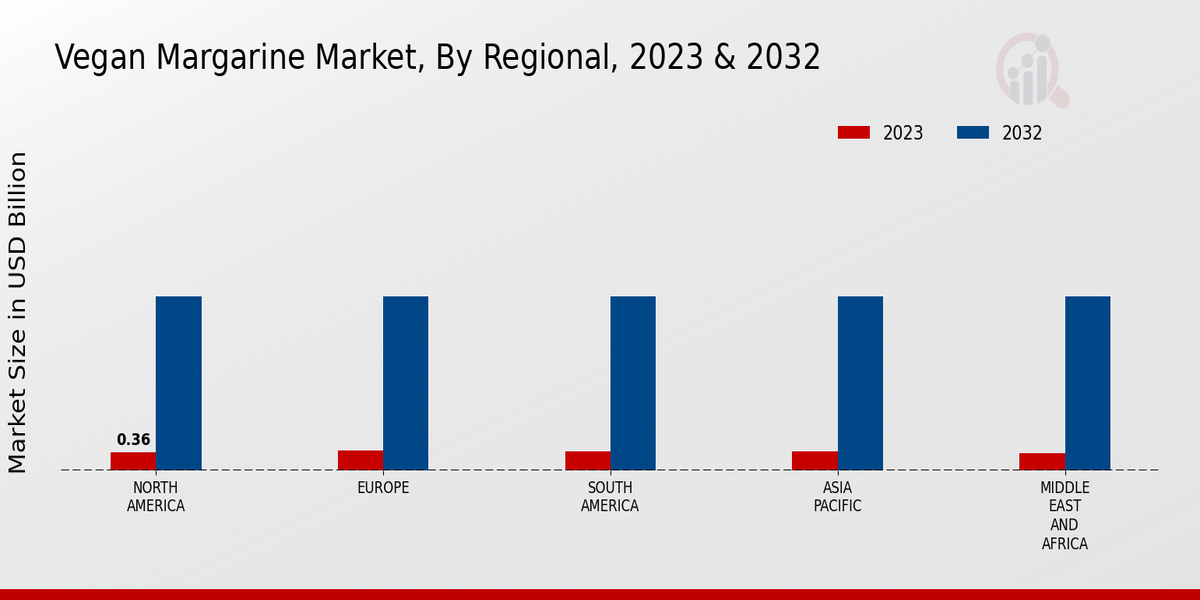 Vegan Margarine Market, By Regional, 2023 & 2032

2023 2032

Market Size in USD Billion

0.36

NORTH AMERICA

EUROPE

SOUTH AMERICA

ASIA PACIFIC

MIDDLE EAST AND AFRICA