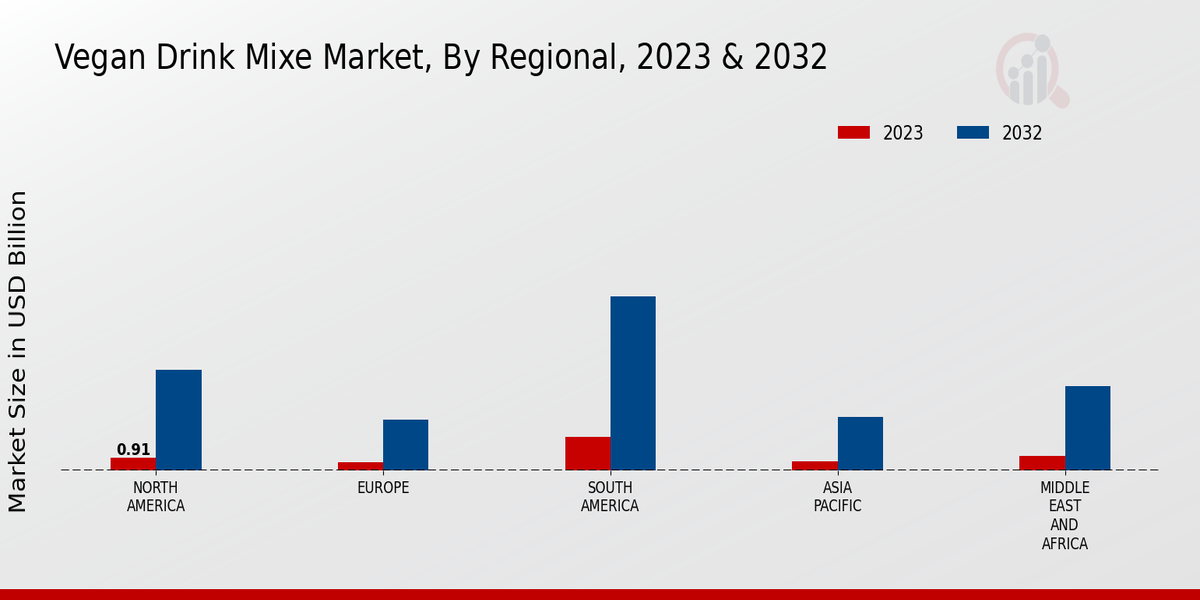 Vegan Drink Mixe Market, By Regional, 2023 & 2032

2023 2032

Market Size in USD Billion

0.91

NORTH AMERICA
EUROPE
SOUTH AMERICA
ASIA PACIFIC
MIDDLE EAST AND AFRICA