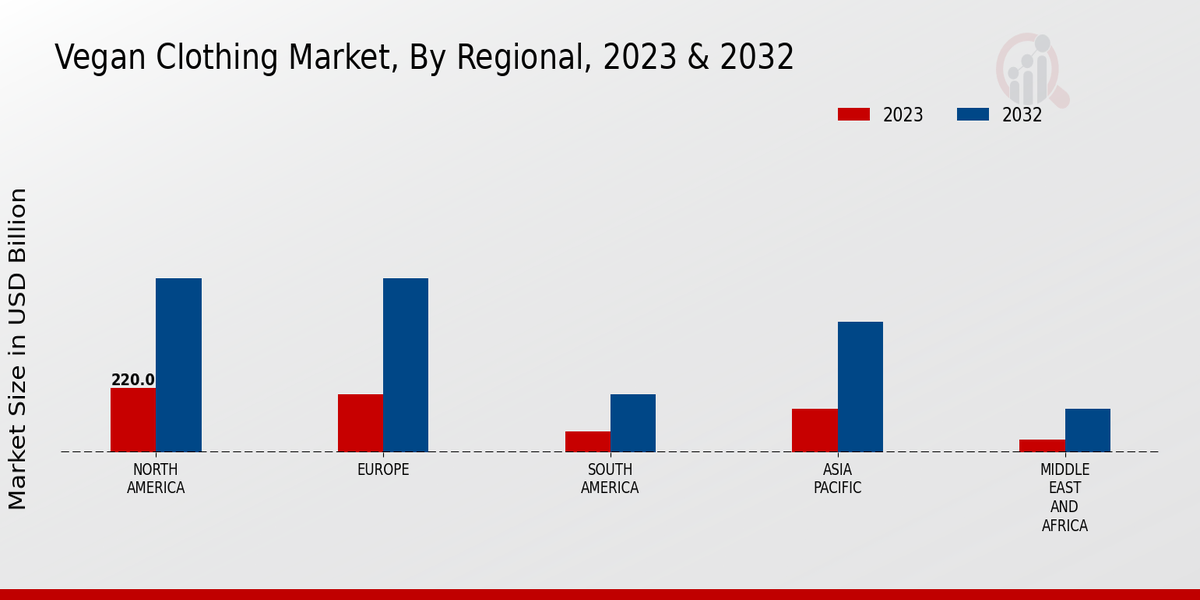 Vegan Clothing Market, By Regional, 2023 & 2032

2023 2032

Market Size in USD Billion

220.0

NORTH AMERICA

EUROPE

SOUTH AMERICA

ASIA PACIFIC

MIDDLE EAST AND AFRICA