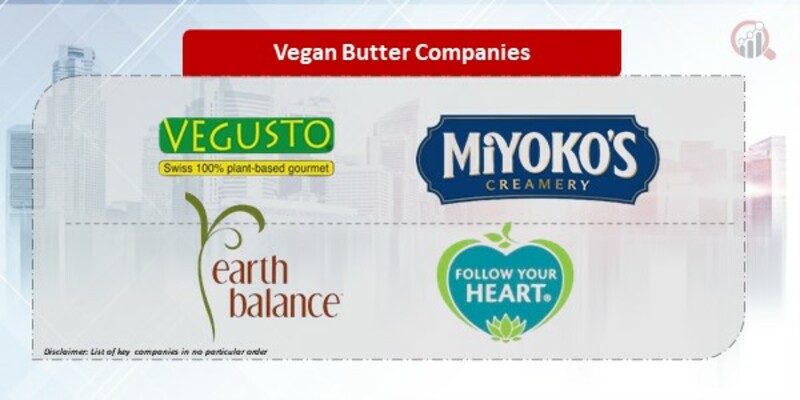 Vegan Butter Companies

VEGUSTO
Swiss 100% plant-based gourmet

MiYOKO'S
CREAMERY

earth balance

FOLLOW YOUR HEART®

Disclaimer: List of key companies in no particular order