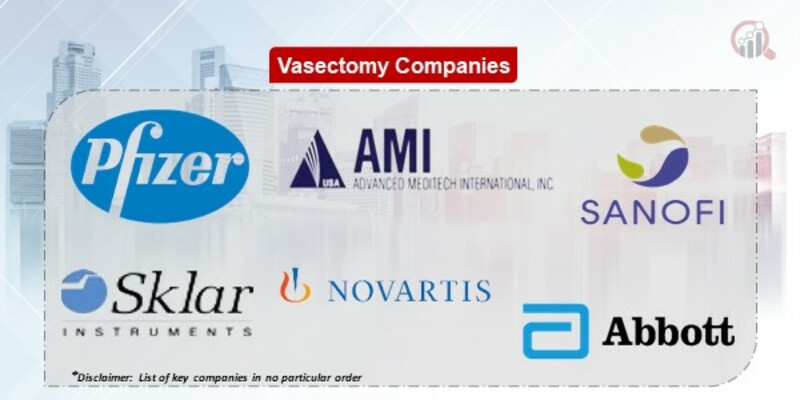 Vasectomy Companies

Pfizer

USA AMI ADVANCED MEDITECH INTERNATIONAL, INC.

SANOFI

Sklar INSTRUMENTS

NOVARTIS

Abbott

*Disclaimer: List of key companies in no particular order