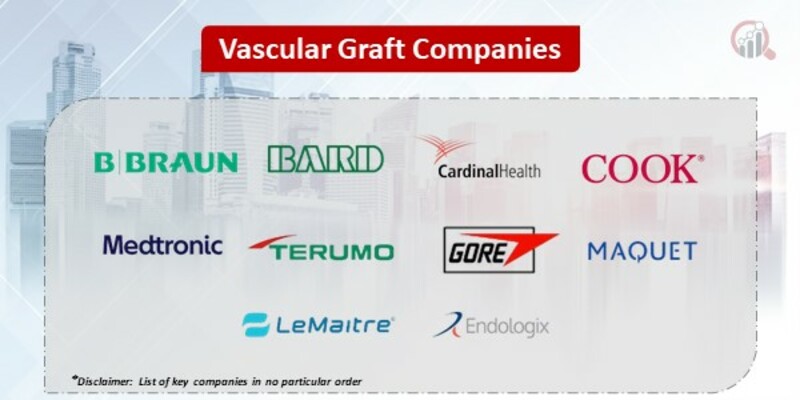 Vascular Graft Companies

B|BRAUN
BARD
CardinalHealth
COOK®
Medtronic
TERUMO
GORE
MAQUET
LeMaitre®
Endologix

*Disclaimer: List of key companies in no particular order