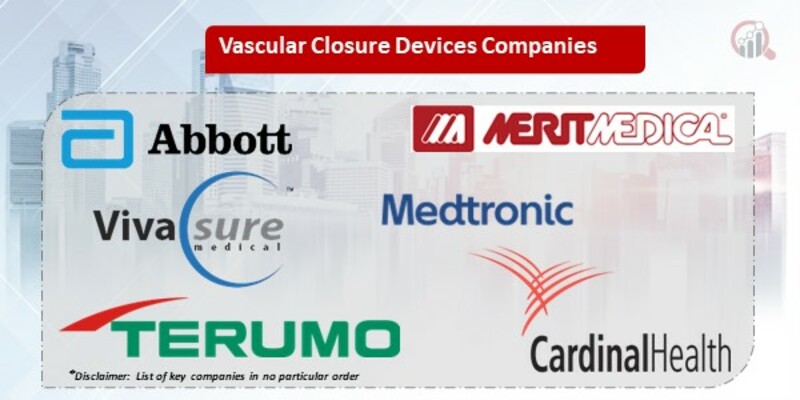 Vascular Closure Devices Companies

Abbott

MERIT MEDICAL

Vivasure medical

Medtronic

TERUMO

CardinalHealth

*Disclaimer: List of key companies in no particular order