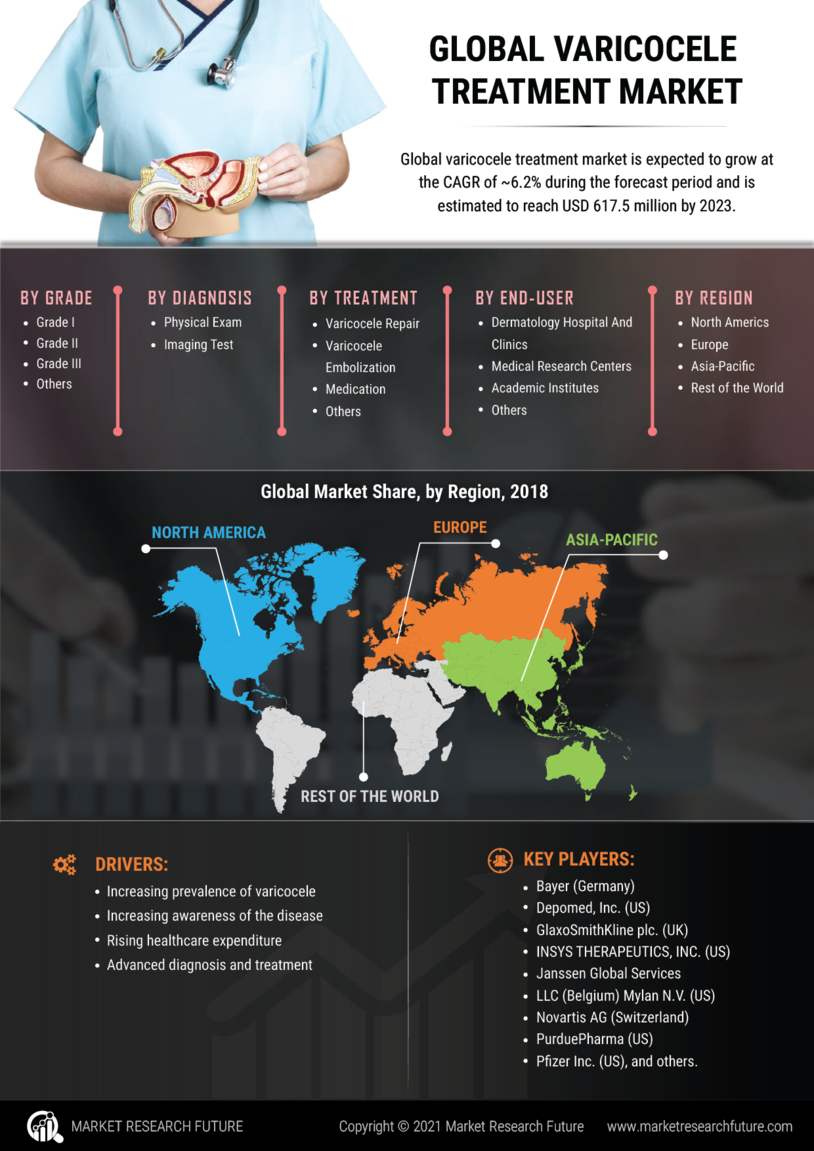 GLOBAL VARICOCELE TREATMENT MARKET

Global varicocele treatment market is expected to grow at the CAGR of ~6.2% during the forecast period and is estimated to reach USD 617.5 million by 2023.

BY GRADE
- Grade I
- Grade II
- Grade III
- Others

BY DIAGNOSIS
- Physical Exam
- Imaging Test

BY TREATMENT
- Varicocele Repair
- Varicocele Embolization
- Medication
- Others

BY END-USER
- Dermatology Hospital And Clinics
- Medical Research Centers
- Academic Institutes
- Others

BY REGION
- North Americs
- Europe
- Asia-Pacific
- Rest of the World

Global Market Share, by Region, 2018

NORTH AMERICA

EUROPE

ASIA-PACIFIC

REST OF THE WORLD

DRIVERS:
- Increasing prevalence of varicocele
- Increasing awareness of the disease
- Rising healthcare expenditure
- Advanced diagnosis and treatment

KEY PLAYERS:
- Bayer (Germany)
- Depomed, Inc. (US)
- GlaxoSmithKline plc. (UK)
- INSYS THERAPEUTICS, INC. (US)
- Janssen Global Services
- LLC (Belgium) Mylan N.V. (US)
- Novartis AG (Switzerland)
- PurduePharma (US)
- Pfizer Inc. (US), and others.

MARKET RESEARCH FUTURE

Copyright © 2021 Market Research Future

www.marketresearchfuture.com