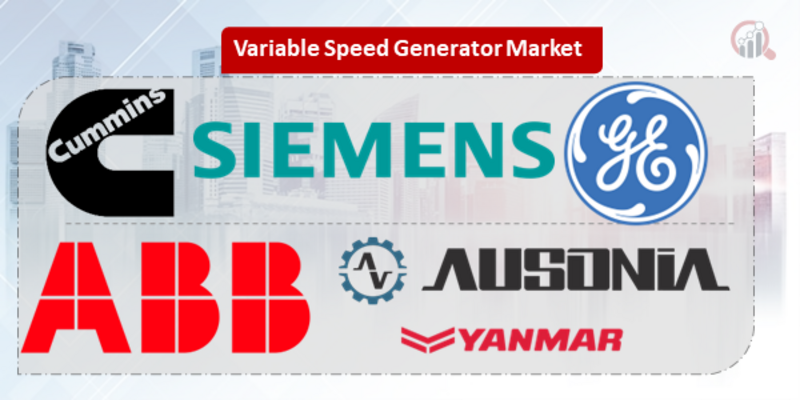 Variable Speed Generator Market

Cummins

SIEMENS

GE

ABB

AUSONIA

YANMAR