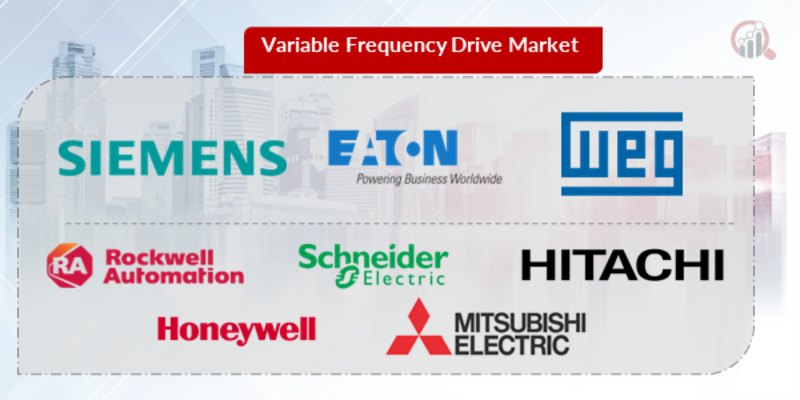 Variable Frequency Drive Market

SIEMENS

EATON
Powering Business Worldwide

WEG

RA
Rockwell Automation

Schneider Electric

HITACHI

Honeywell

MITSUBISHI ELECTRIC