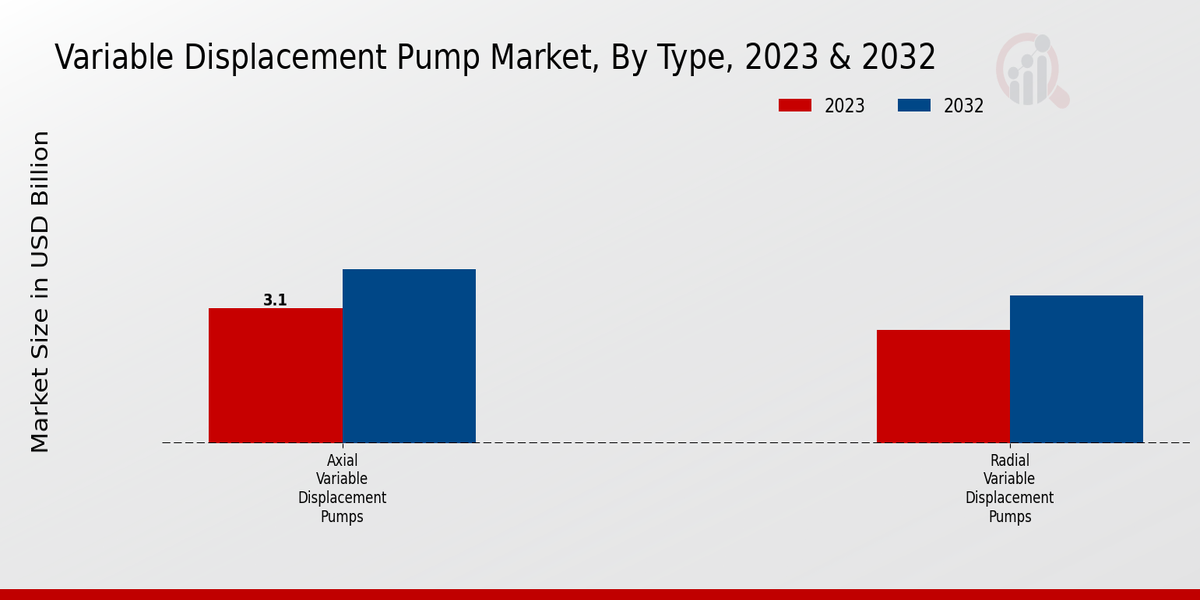 Variable Displacement Pump Market, By Type, 2023 & 2032

2023
2032

Market Size in USD Billion

3.1

Axial Variable Displacement Pumps

Radial Variable Displacement Pumps