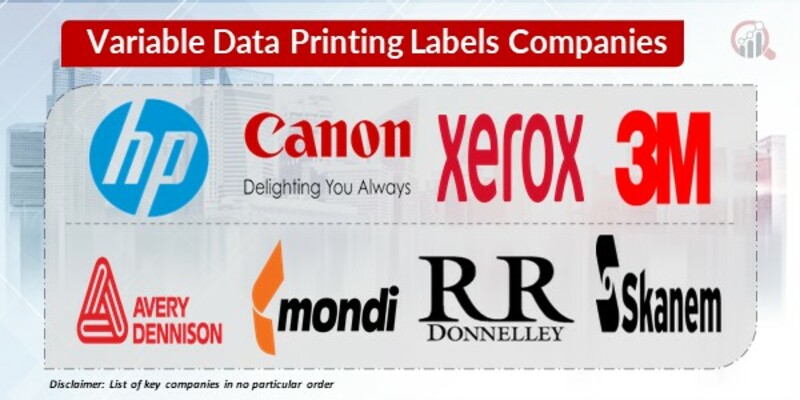 Variable Data Printing Labels Companies

hp

Canon
Delighting You Always

xerox

3M

AVERY DENNISON

mondi

RR DONNELLEY

Skanem

Disclaimer: List of key companies in no particular order