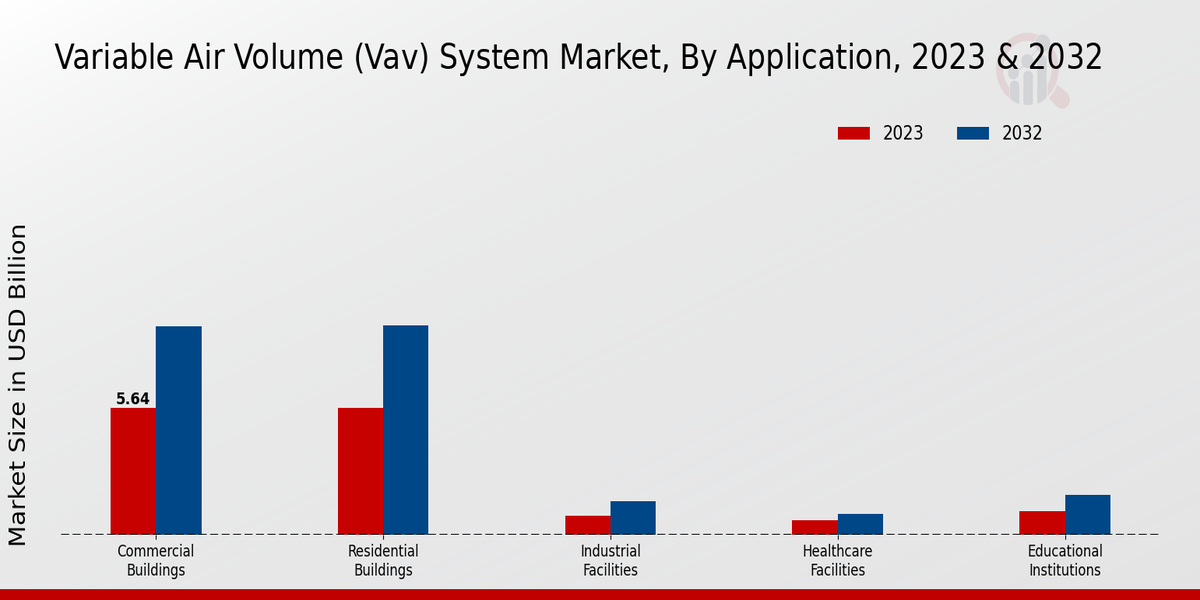 Variable Air Volume (Vav) System Market, By Application, 2023 & 2032

2023
2032

Market Size in USD Billion

5.64

Commercial Buildings
Residential Buildings
Industrial Facilities
Healthcare Facilities
Educational Institutions