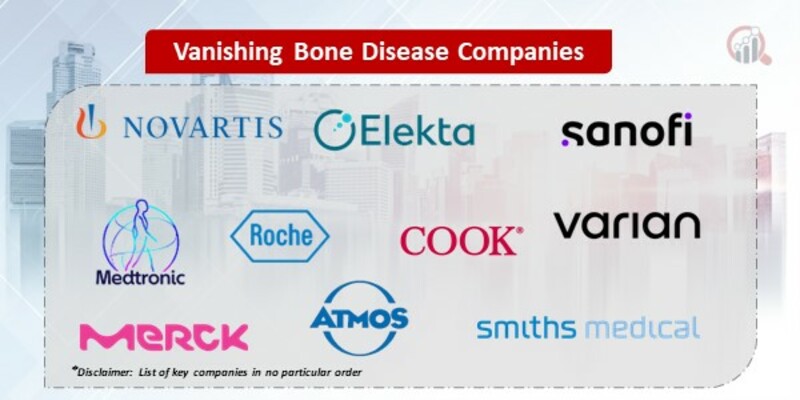 Vanishing Bone Disease Companies

NOVARTIS

Elekta

sanofi

Medtronic

Roche

COOK®

varian

MERCK

ATMOS

smiths medical

*Disclaimer: List of key companies in no particular order