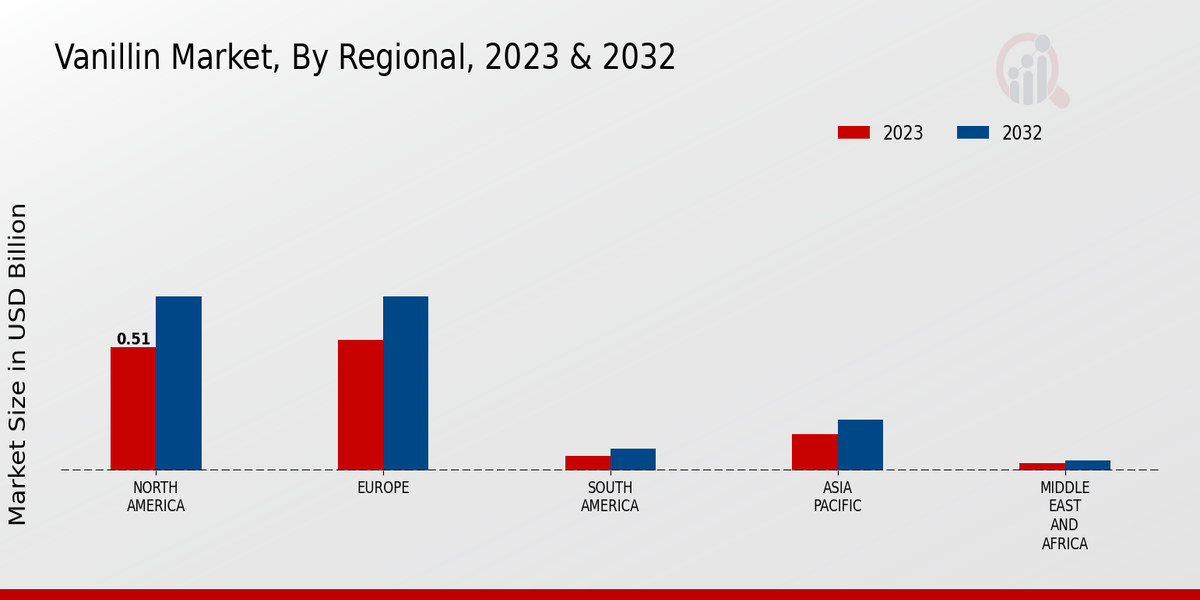 Vanillin Market, By Regional, 2023 & 2032

2023
2032

Market Size in USD Billion

0.51

NORTH AMERICA
EUROPE
SOUTH AMERICA
ASIA PACIFIC
MIDDLE EAST AND AFRICA