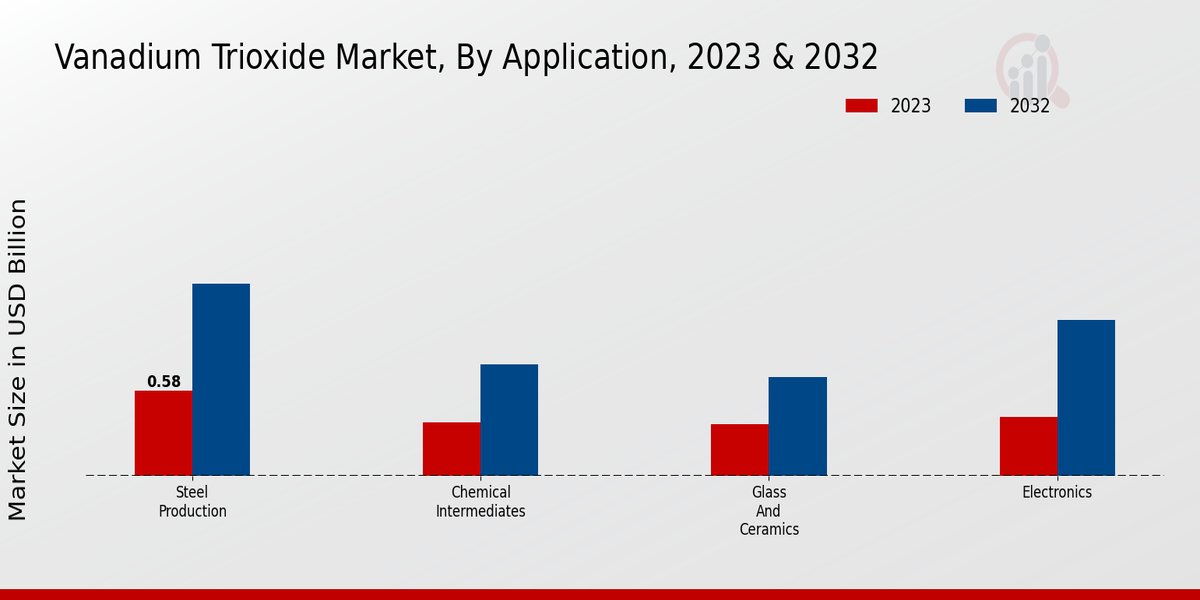 Vanadium Trioxide Market, By Application, 2023 & 2032

2023
2032

Market Size in USD Billion

0.58

Steel Production

Chemical Intermediates

Glass And Ceramics

Electronics