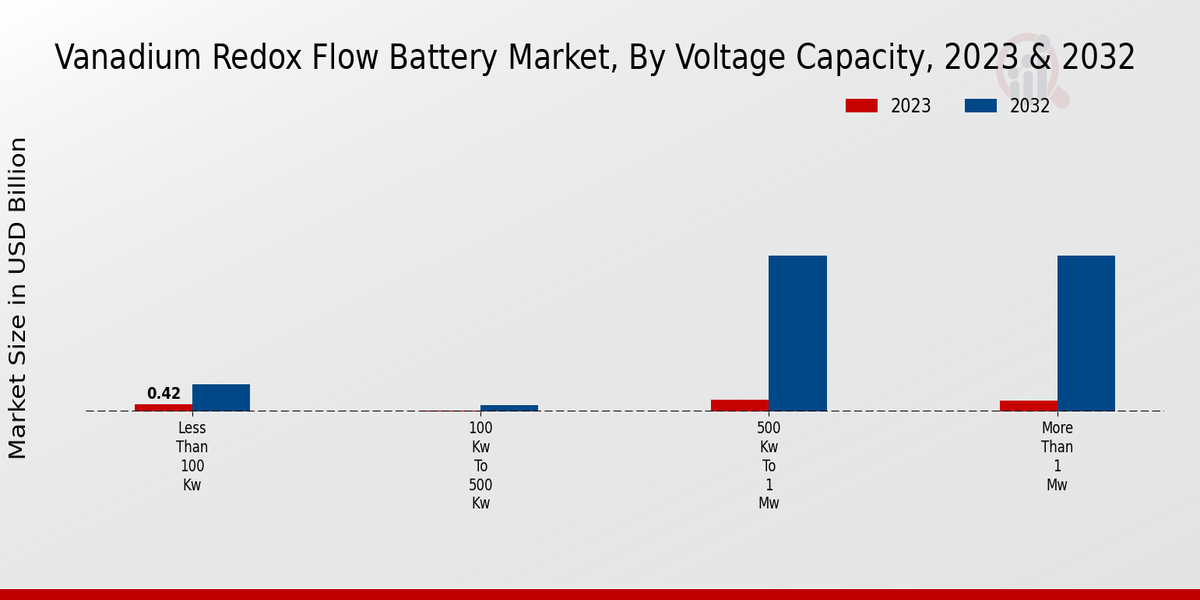 Vanadium Redox Flow Battery Market, By Voltage Capacity, 2023 & 2032

2023
2032

Market Size in USD Billion

0.42

Less Than 100 Kw

100 Kw To 500 Kw

500 Kw To 1 Mw

More Than 1 Mw