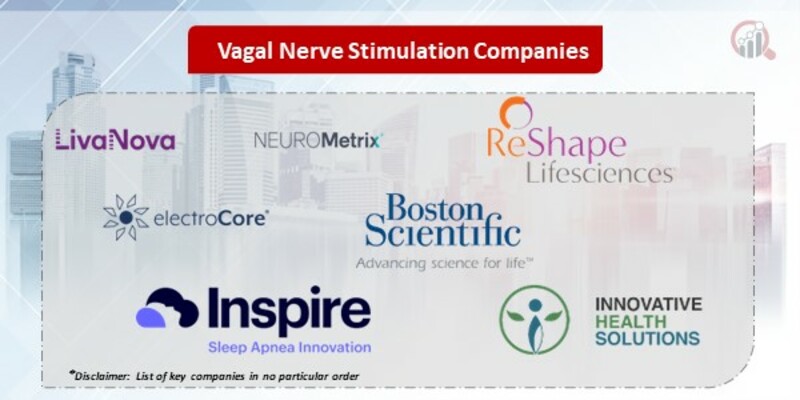 Vagal Nerve Stimulation Companies

LivaNova

NEUROMetrix

ReShape Lifesciences

electroCore

Boston Scientific
Advancing science for life™

Inspire
Sleep Apnea Innovation

INNOVATIVE HEALTH SOLUTIONS

*Disclaimer: List of key companies in no particular order