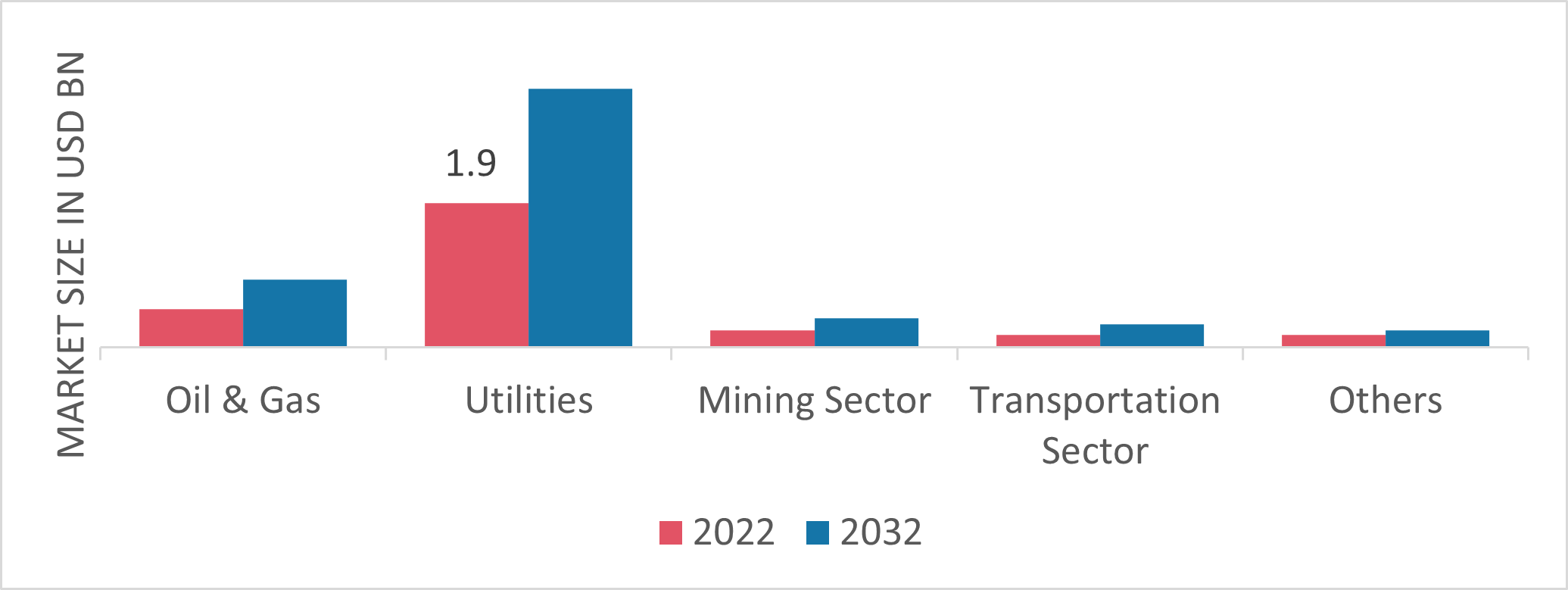 MARKET SIZE IN USD BN

1.9

Oil & Gas

Utilities

Mining Sector

Transportation Sector

Others

2022 2032