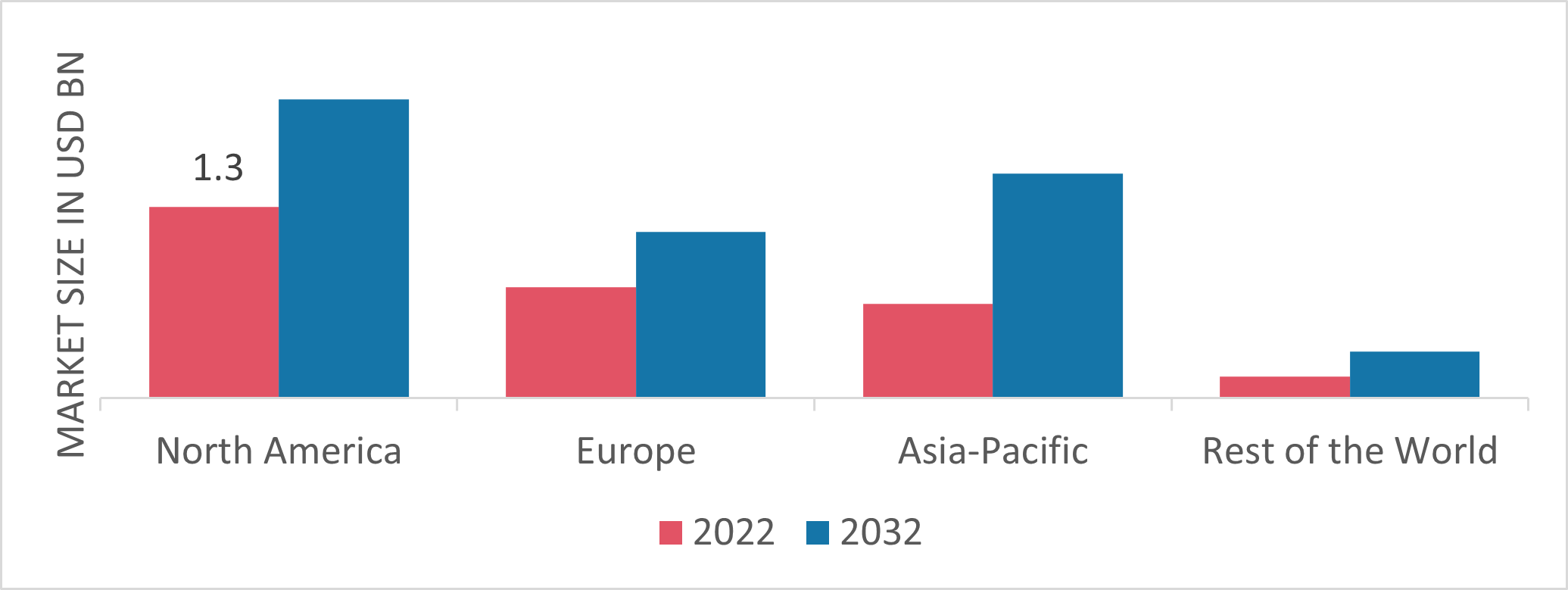 MARKET SIZE IN USD BN

1.3

North America
Europe
Asia-Pacific
Rest of the World

2022
2032