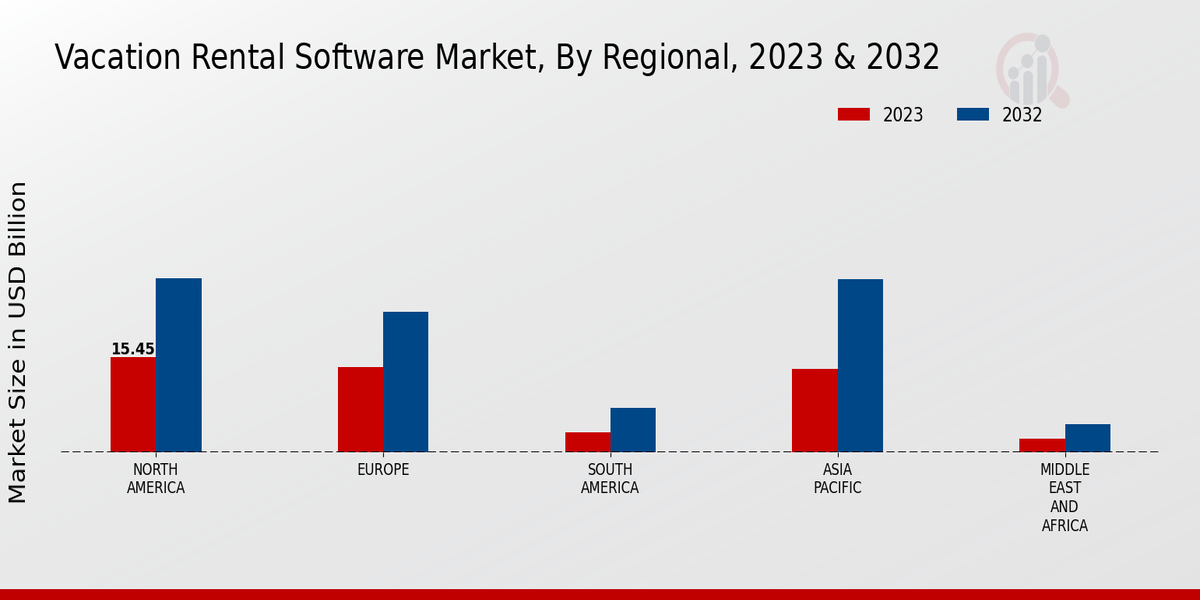 Vacation Rental Software Market, By Regional, 2023 & 2032

2023 2032

Market Size in USD Billion

15.45

NORTH AMERICA

EUROPE

SOUTH AMERICA

ASIA PACIFIC

MIDDLE EAST AND AFRICA