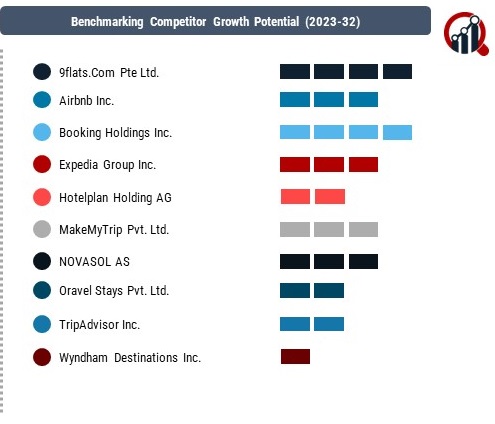 Benchmarking Competitor Growth Potential (2023-32)

9flats.Com Pte Ltd.

Airbnb Inc.

Booking Holdings Inc.

Expedia Group Inc.

Hotelplan Holding AG

MakeMyTrip Pvt. Ltd.

NOVASOL AS

Oravel Stays Pvt. Ltd.

TripAdvisor Inc.

Wyndham Destinations Inc.