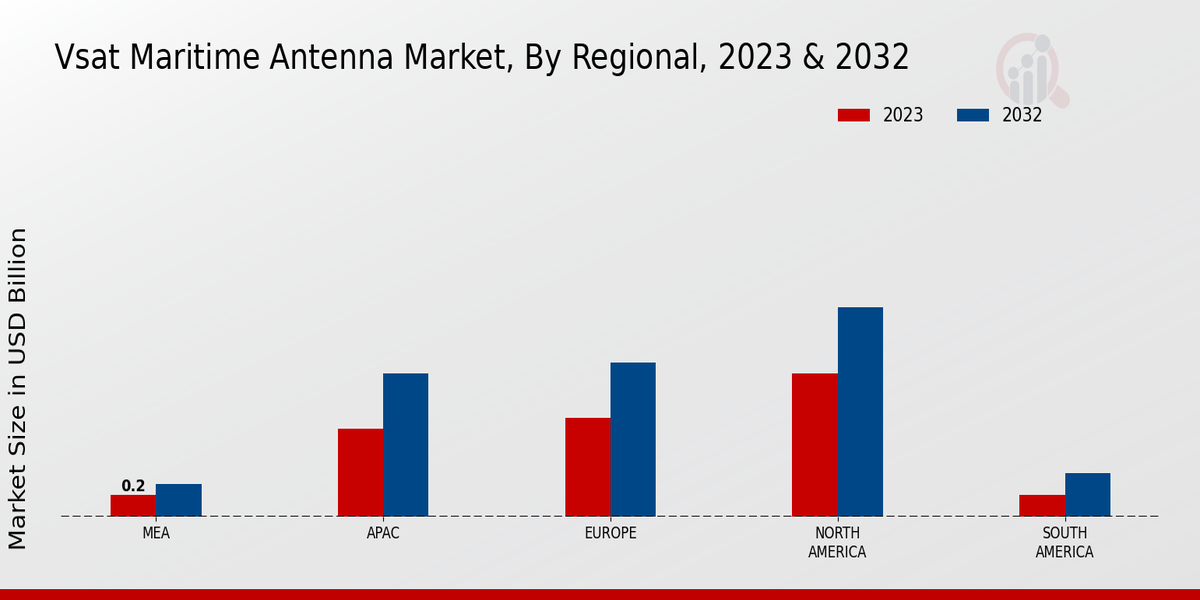 Vsat Maritime Antenna Market, By Regional, 2023 & 2032

2023
2032

Market Size in USD Billion

0.2

MEA
APAC
EUROPE
NORTH AMERICA
SOUTH AMERICA