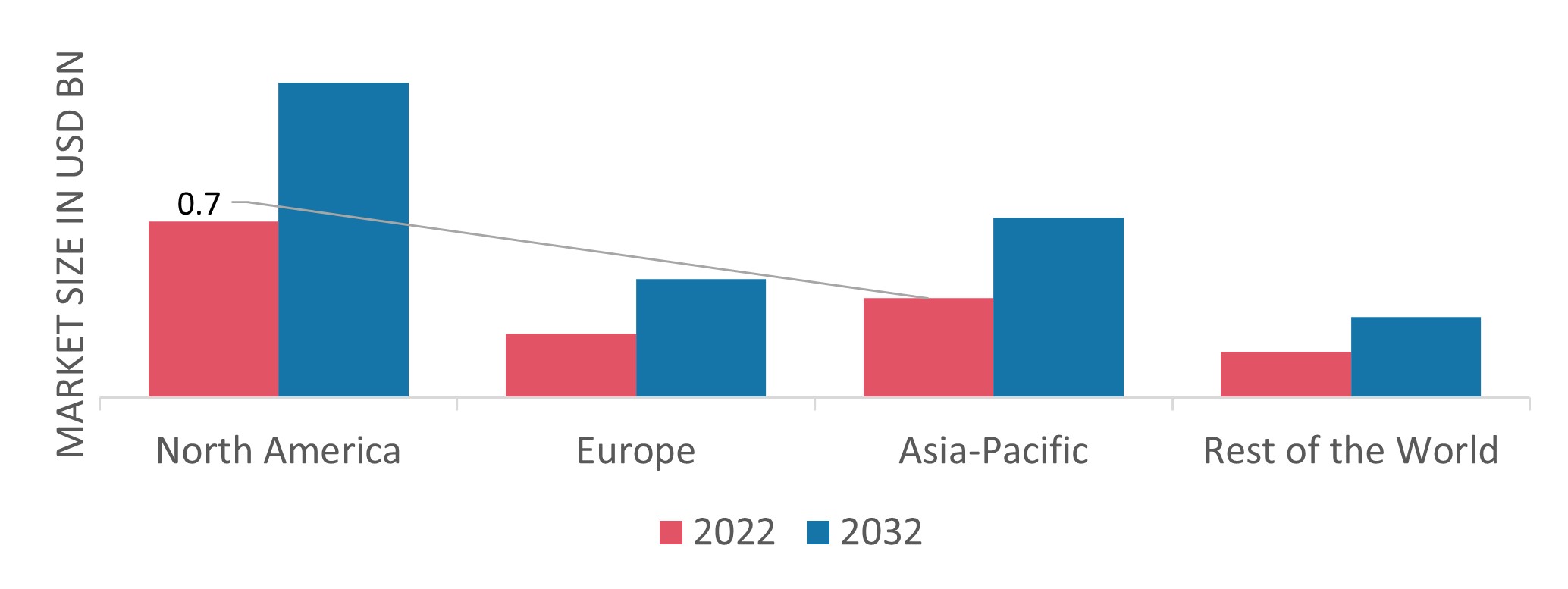 MARKET SIZE IN USD BN

0.7

North America

Europe

Asia-Pacific

Rest of the World

2022 2032