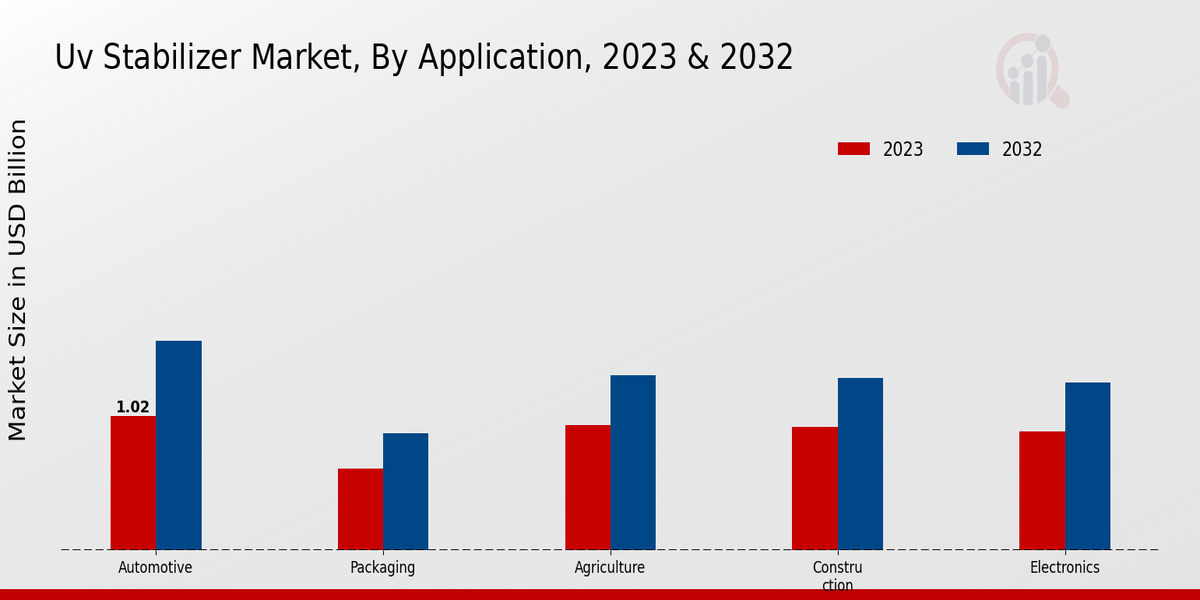 Uv Stabilizer Market, By Application, 2023 & 2032

2023
2032

Market Size in USD Billion

1.02

Automotive
Packaging
Agriculture
Constru
ction
Electronics