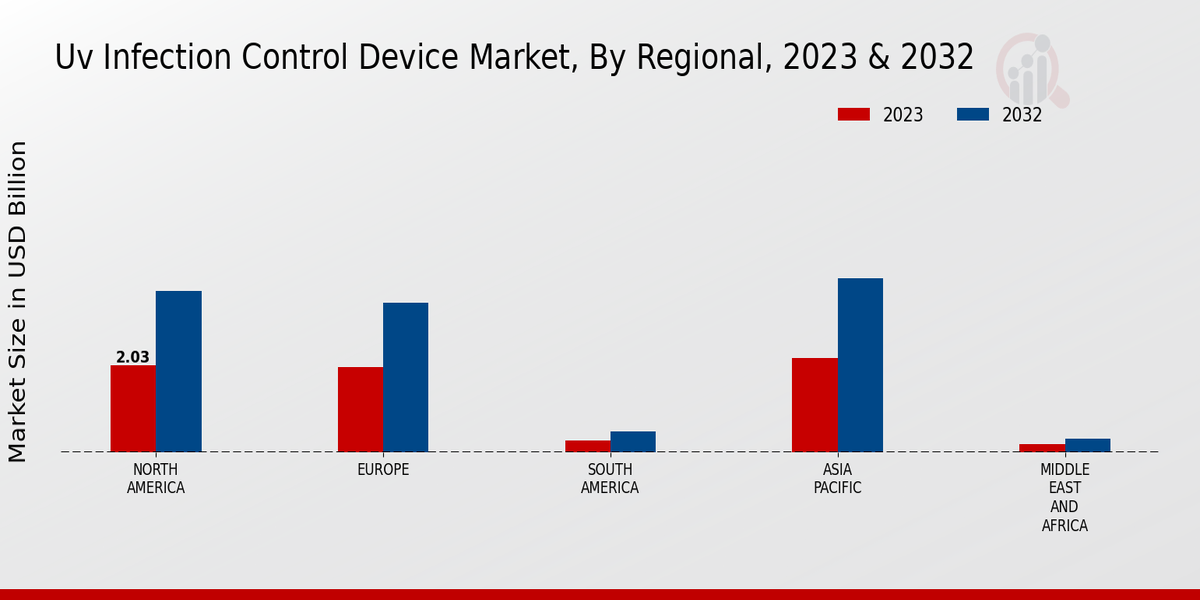 Uv Infection Control Device Market, By Regional, 2023 & 2032

2023 2032

Market Size in USD Billion

2.03

NORTH AMERICA

EUROPE

SOUTH AMERICA

ASIA PACIFIC

MIDDLE EAST AND AFRICA