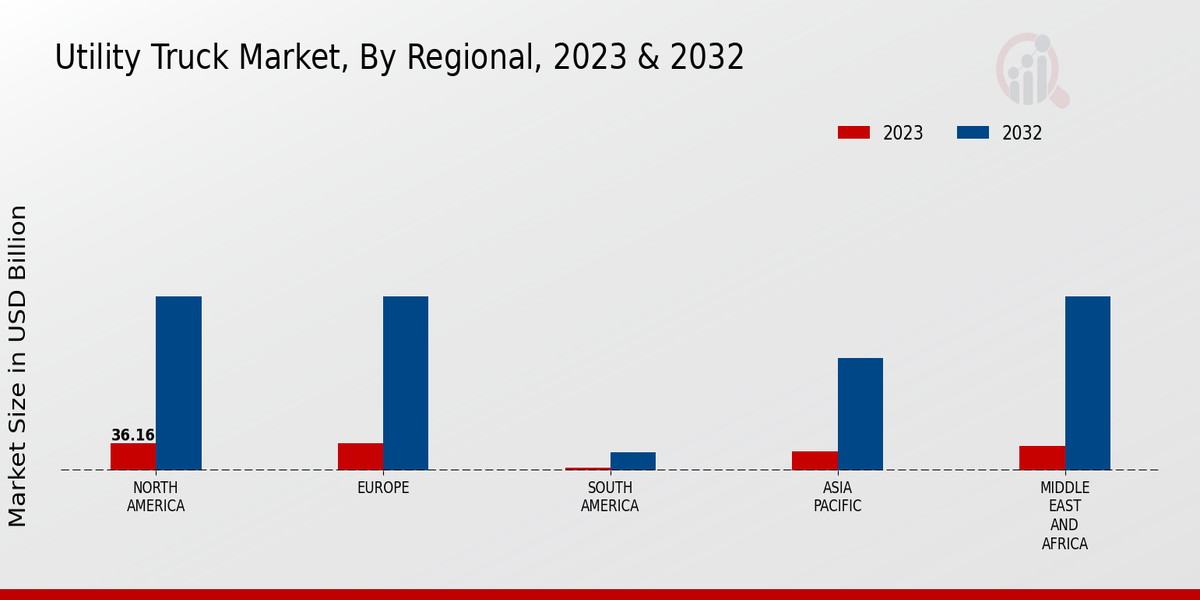 Utility Truck Market, By Regional, 2023 & 2032

2023
2032

Market Size in USD Billion

36.16

NORTH AMERICA
EUROPE
SOUTH AMERICA
ASIA PACIFIC
MIDDLE EAST AND AFRICA