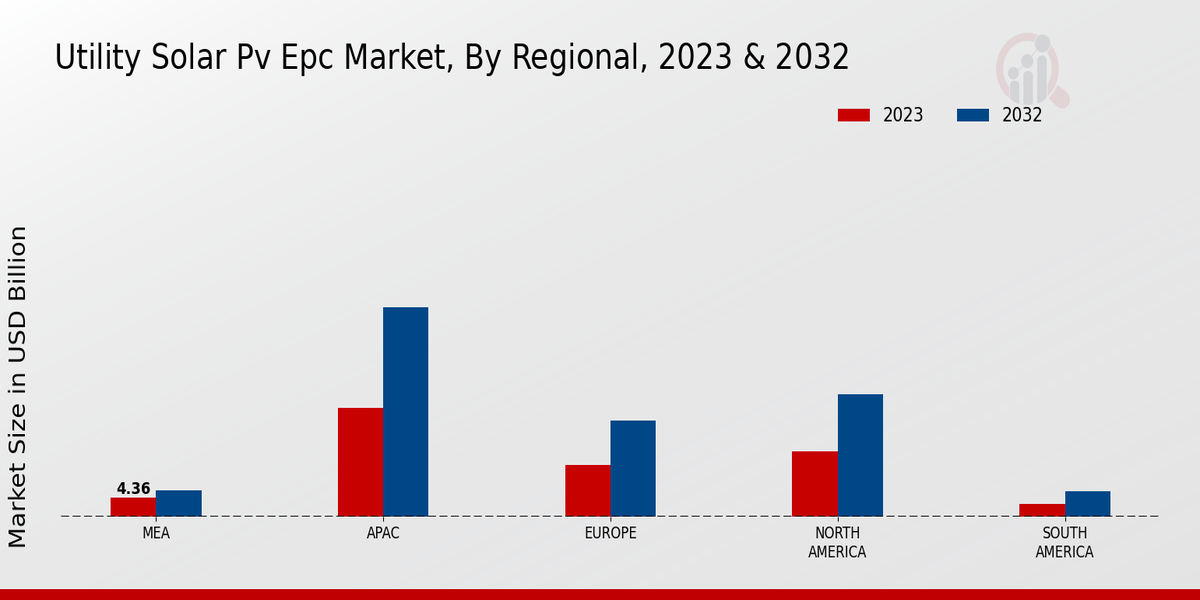 Utility Solar Pv Epc Market, By Regional, 2023 & 2032

2023
2032

Market Size in USD Billion

4.36

MEA
APAC
EUROPE
NORTH AMERICA
SOUTH AMERICA