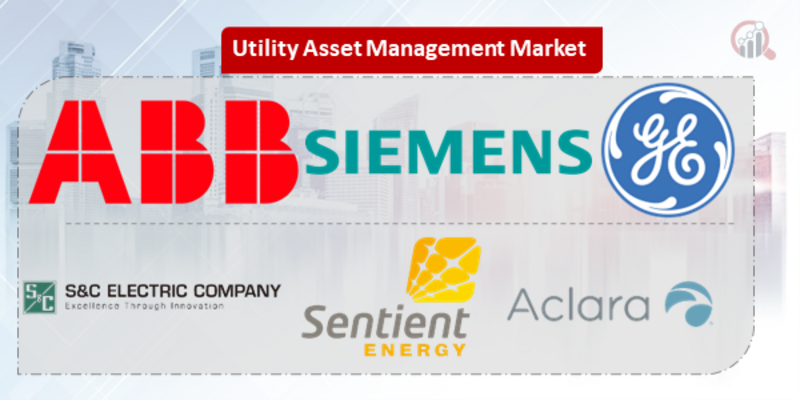 Utility Asset Management Market

ABB

SIEMENS

GE

S&C

S&C ELECTRIC COMPANY
Excellence Through Innovation

Sentient
ENERGY

Aclara