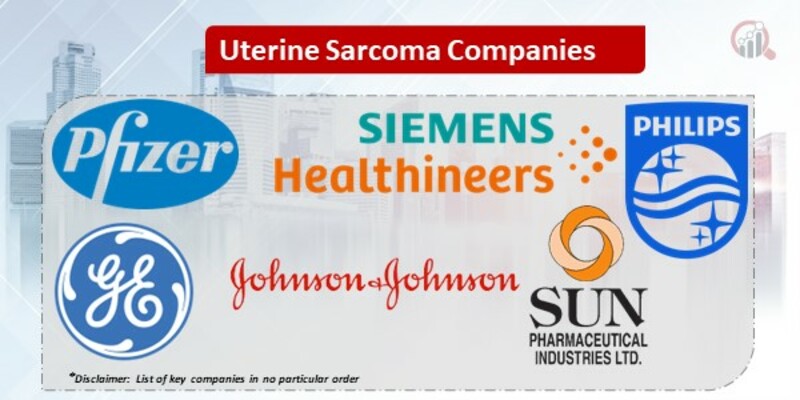 Uterine Sarcoma Companies

Pfizer

SIEMENS Healthineers

PHILIPS

GE

Johnson & Johnson

SUN PHARMACEUTICAL INDUSTRIES LTD.

*Disclaimer: List of key companies in no particular order