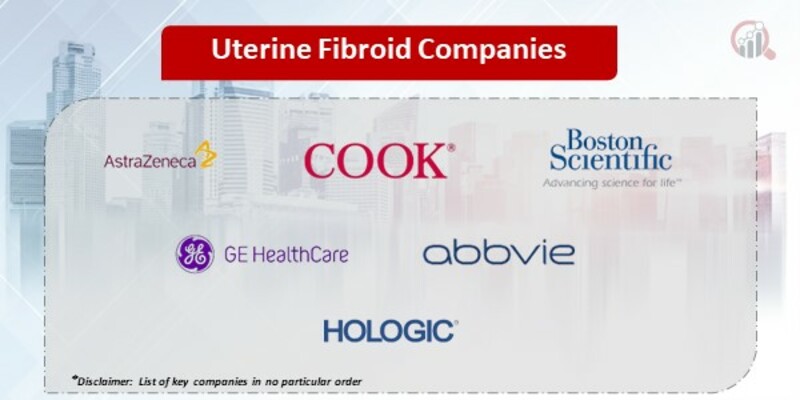 Uterine Fibroid Companies

AstraZeneca

COOK®

Boston Scientific
Advancing science for life™

GE HealthCare

abbvie

HOLOGIC®

*Disclaimer: List of key companies in no particular order